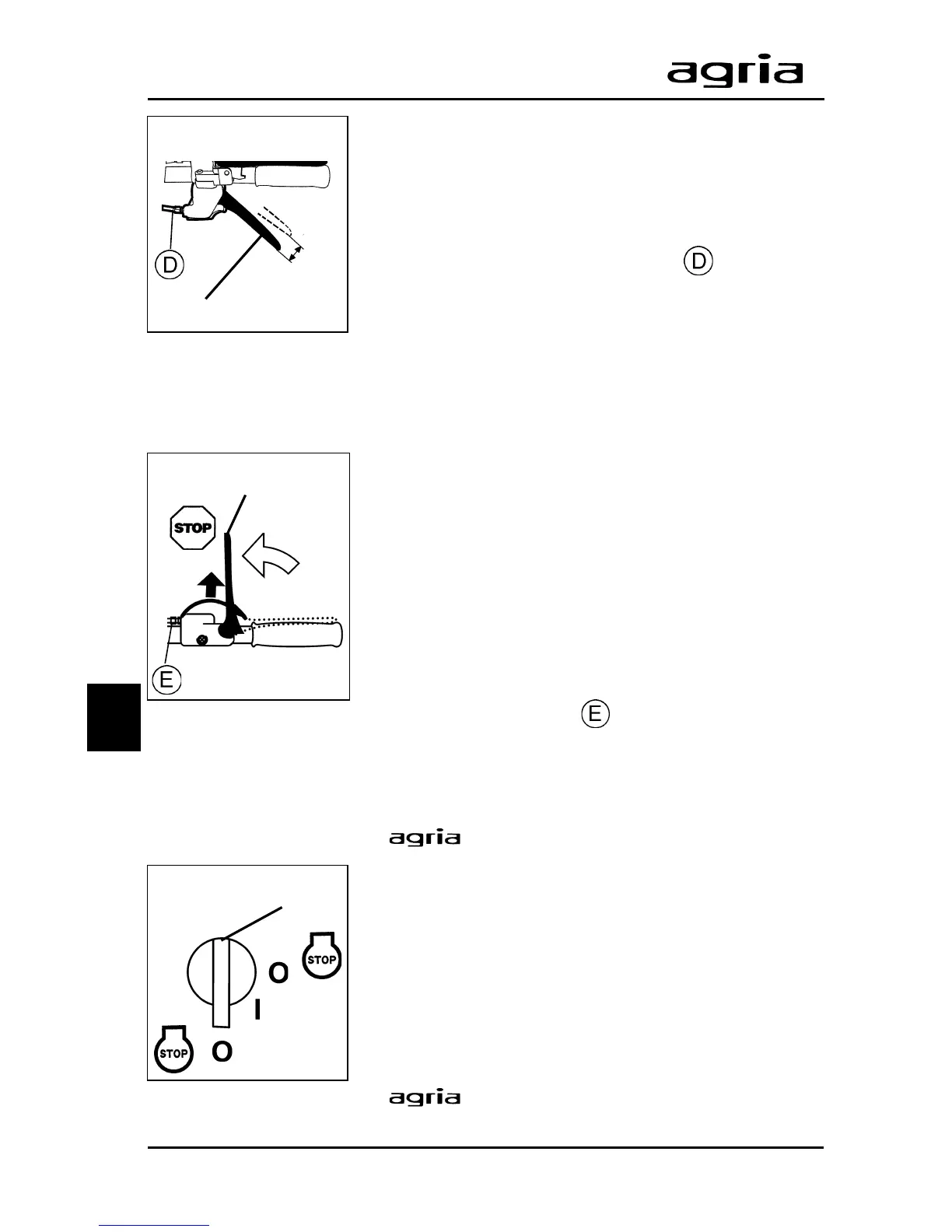 agria

D

D

STOP

E

E

agria

O

STOP

I

STOP

O

agria