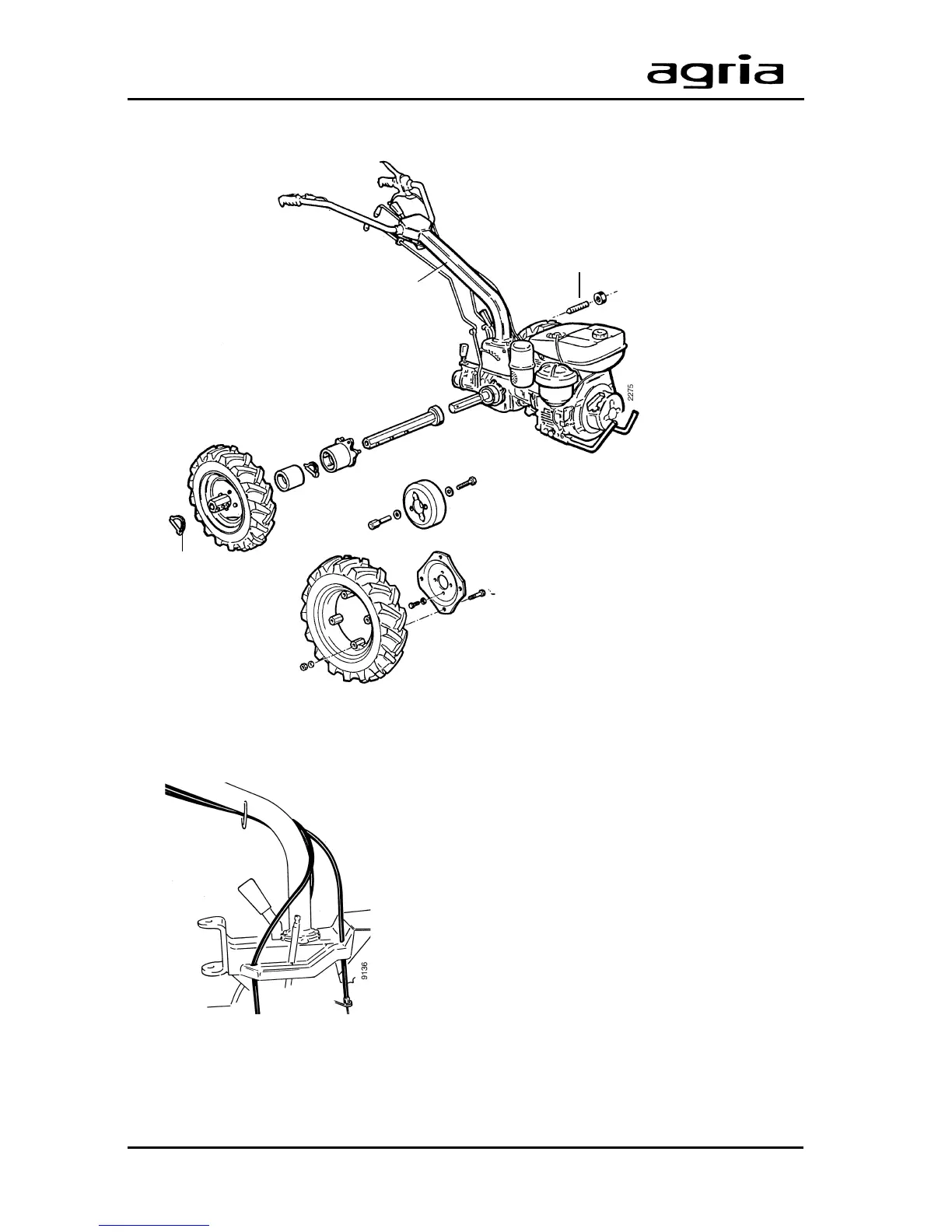 agria

2275

9136