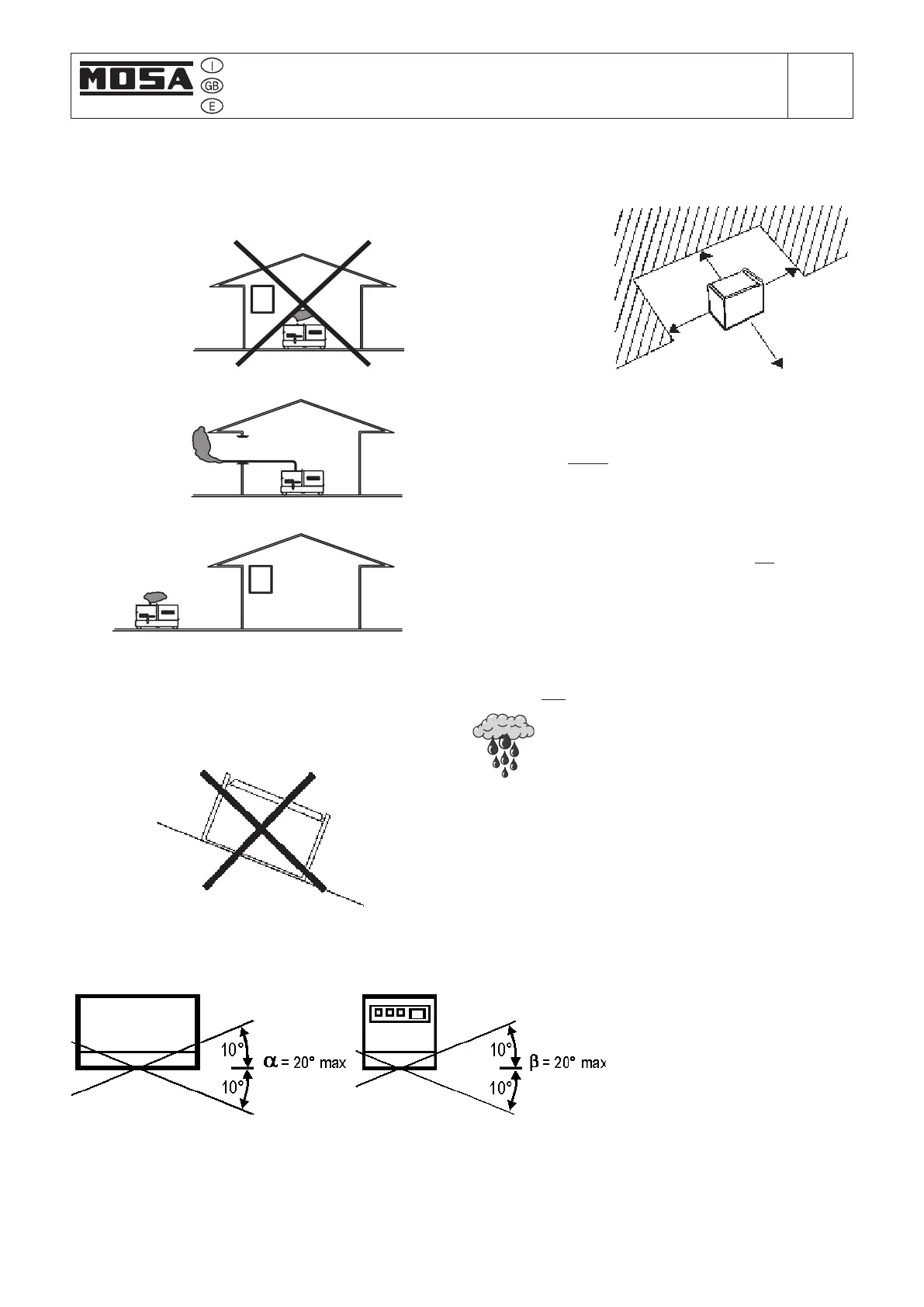 MOSA
I
GB
E

10°
10°
$\alpha$ = 20° max

10°
10°
$\beta$ = 20° max