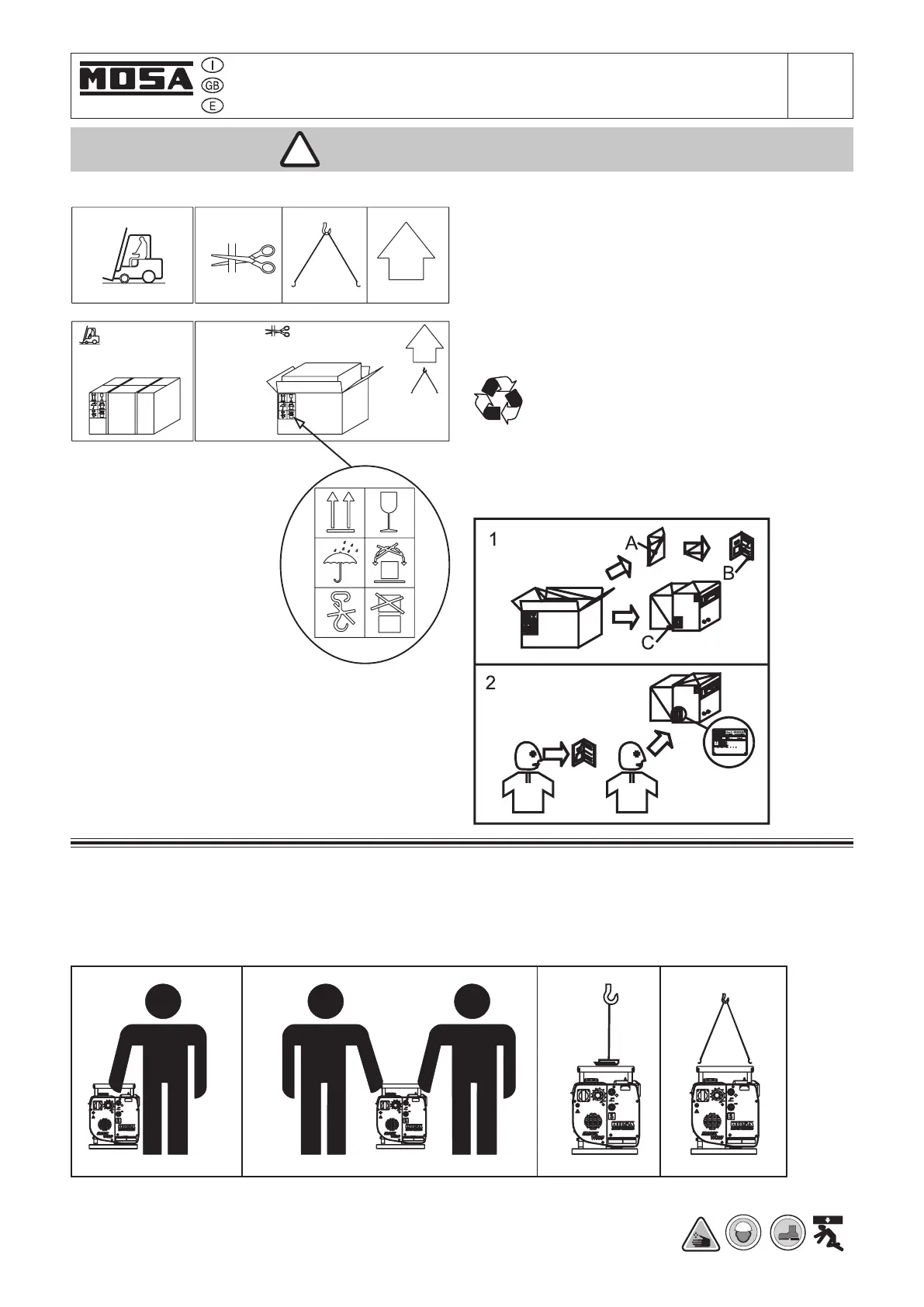 MOSA
I
GB
E

1
A
B
C

2