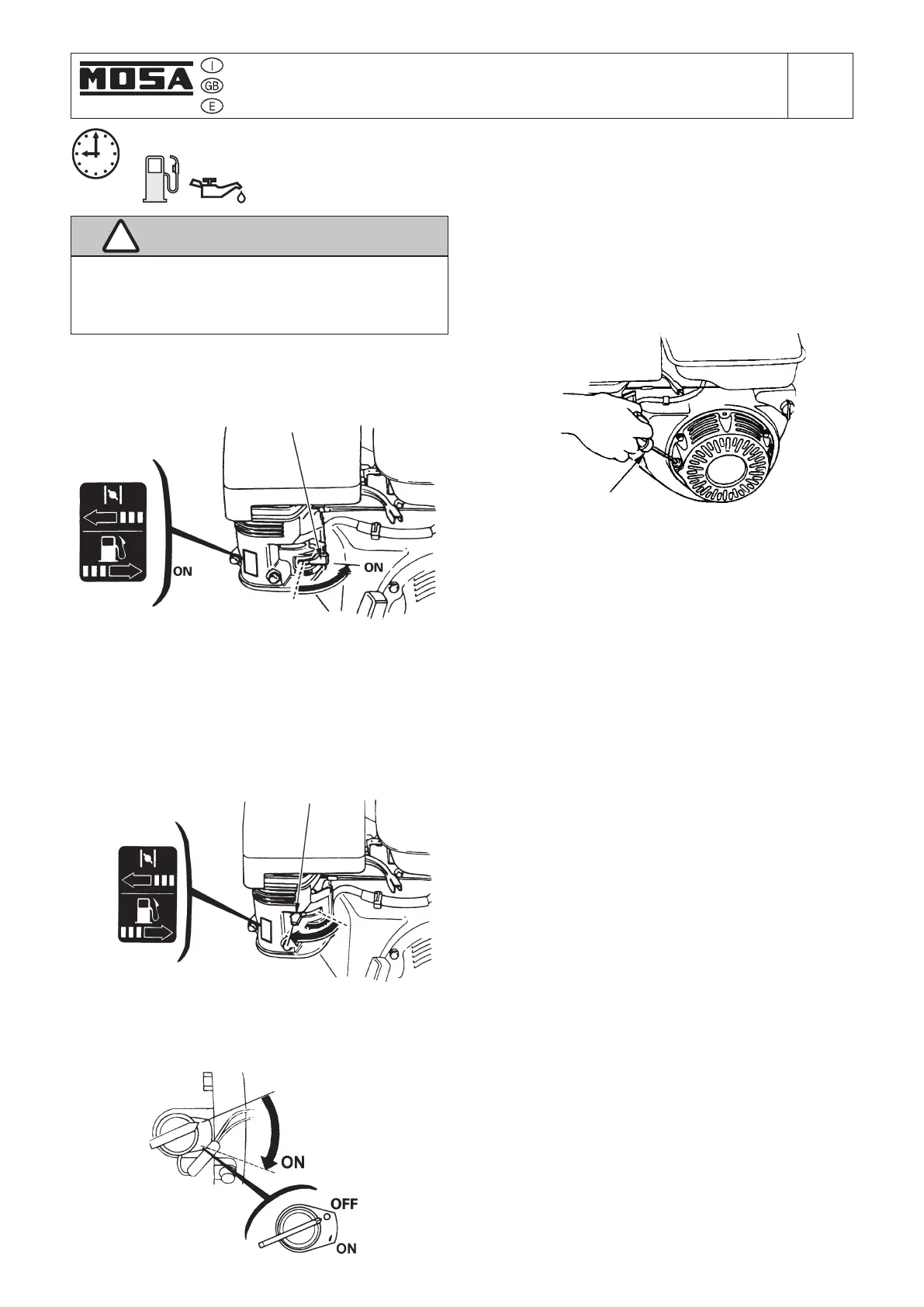 MOSA
I
GB
E

ON

ON

ON

OFF

ON