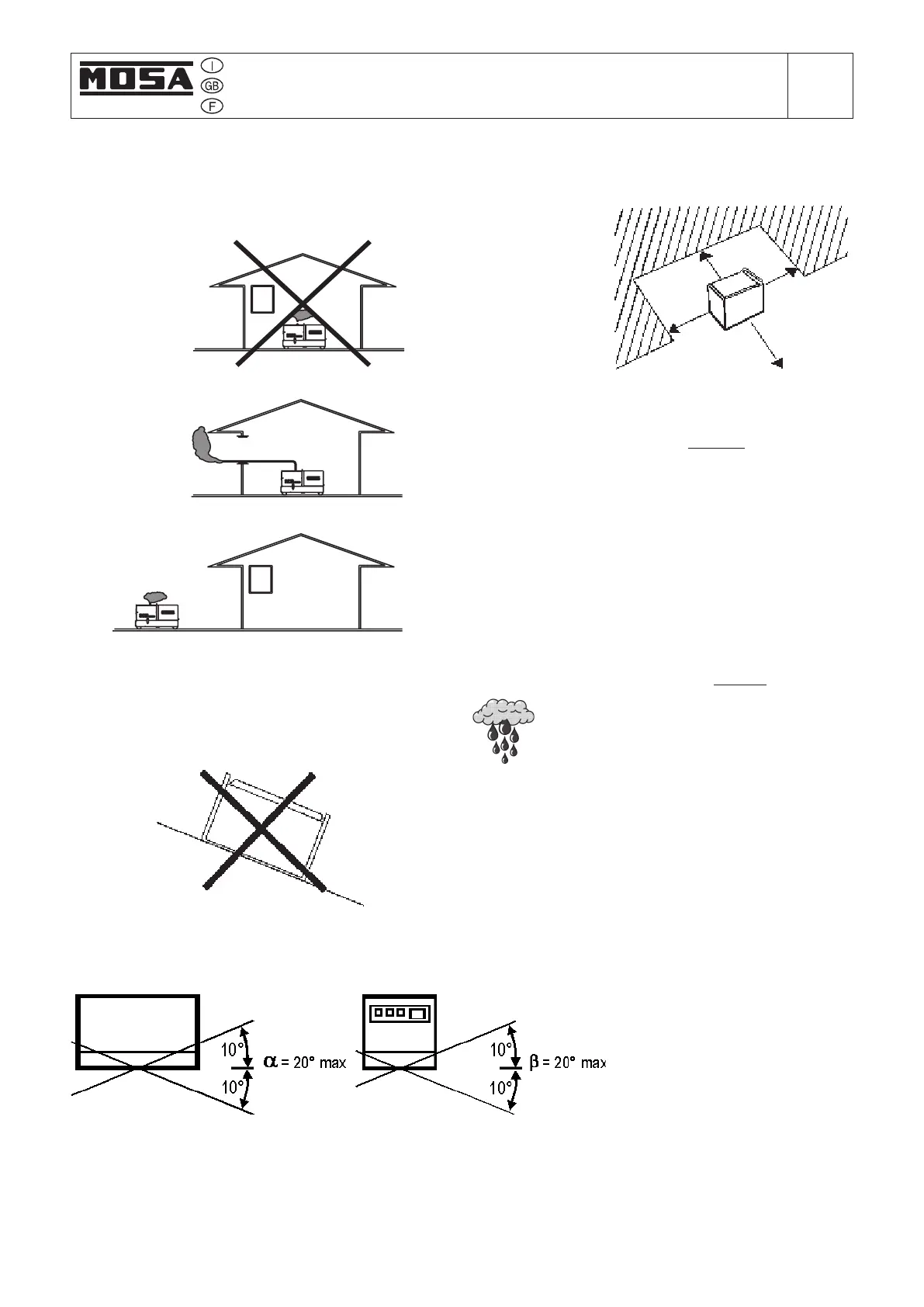 MOSA
I
GB
F

10°
10°
$\alpha$ = 20° max

10°
10°
$\beta$ = 20° max