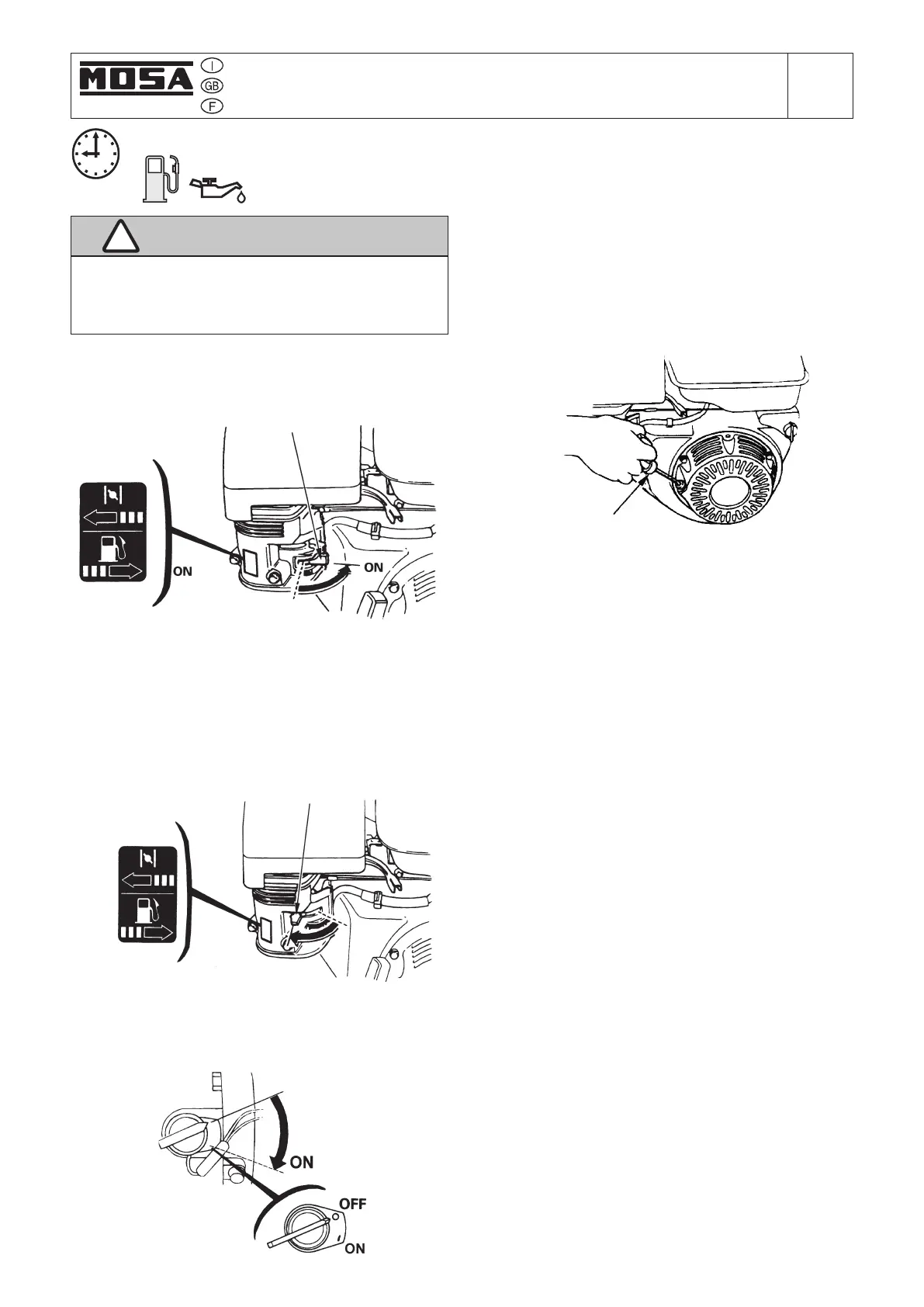 MOSA
I
GB
F

ON
ON

ON
OFF
ON