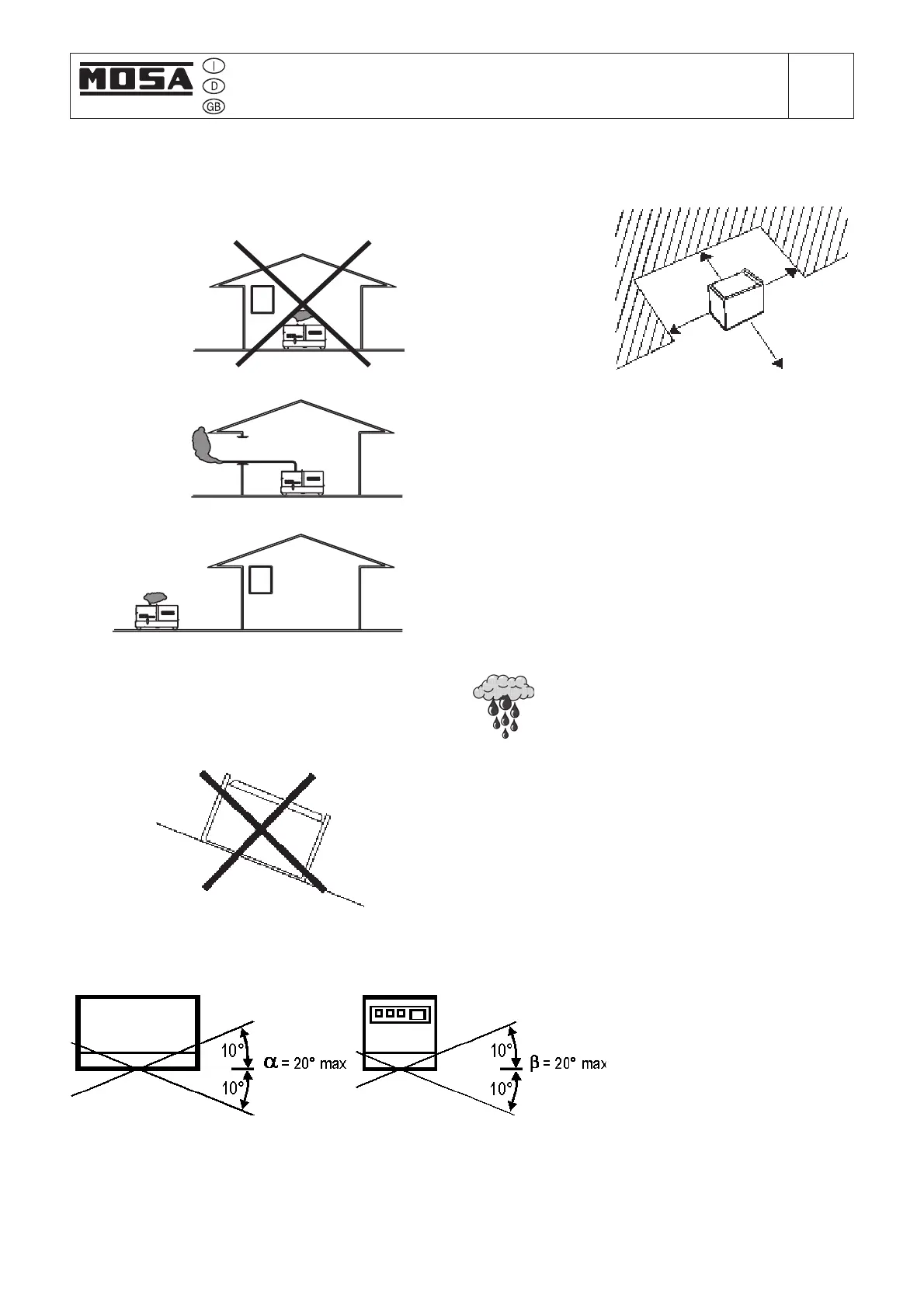 MOSA
I
D
GB

10°
10°
$\alpha$ = 20° max

10°
10°
$\beta$ = 20° max