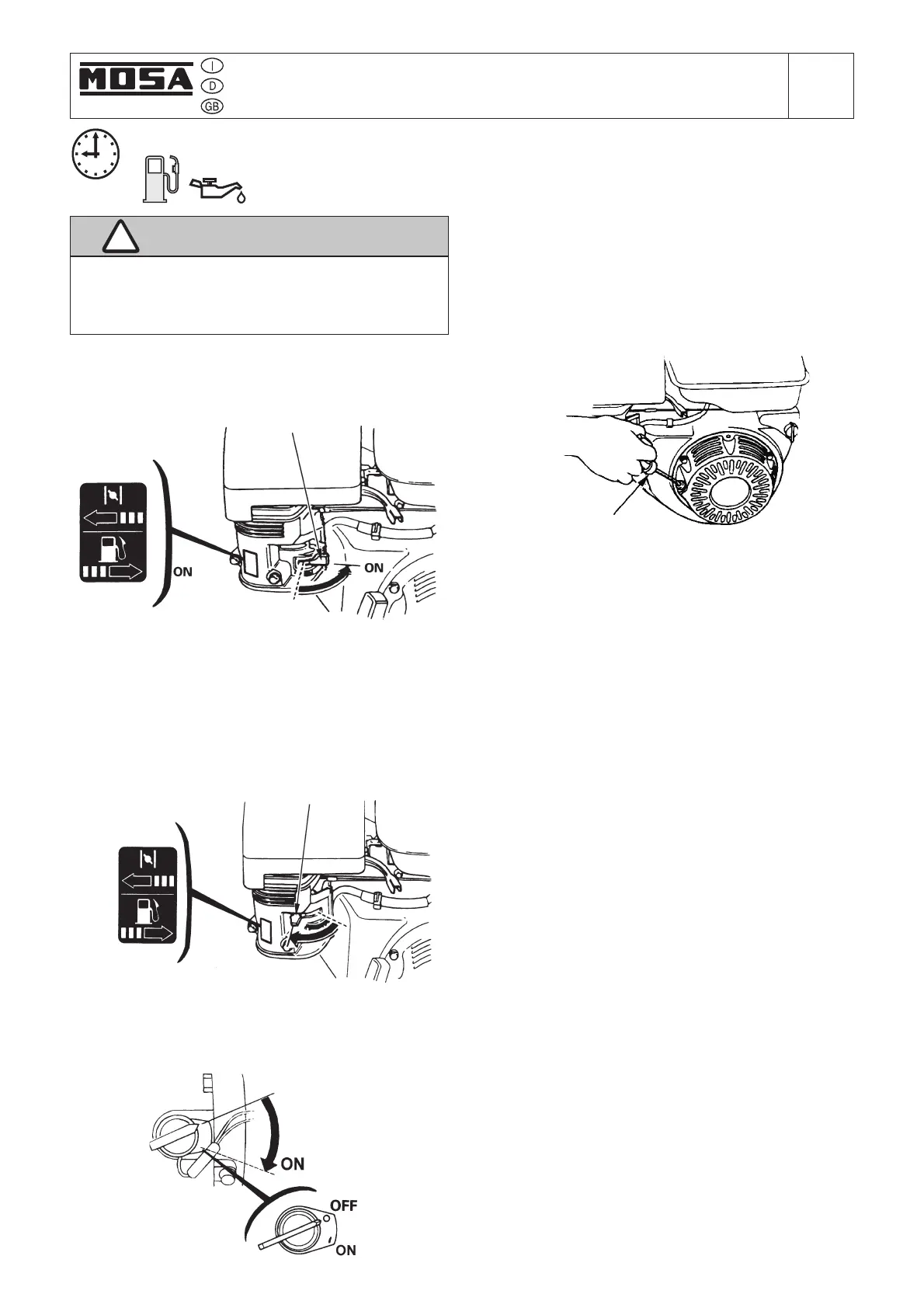 MOSA
I
D
GB

ON

ON

ON

OFF

ON