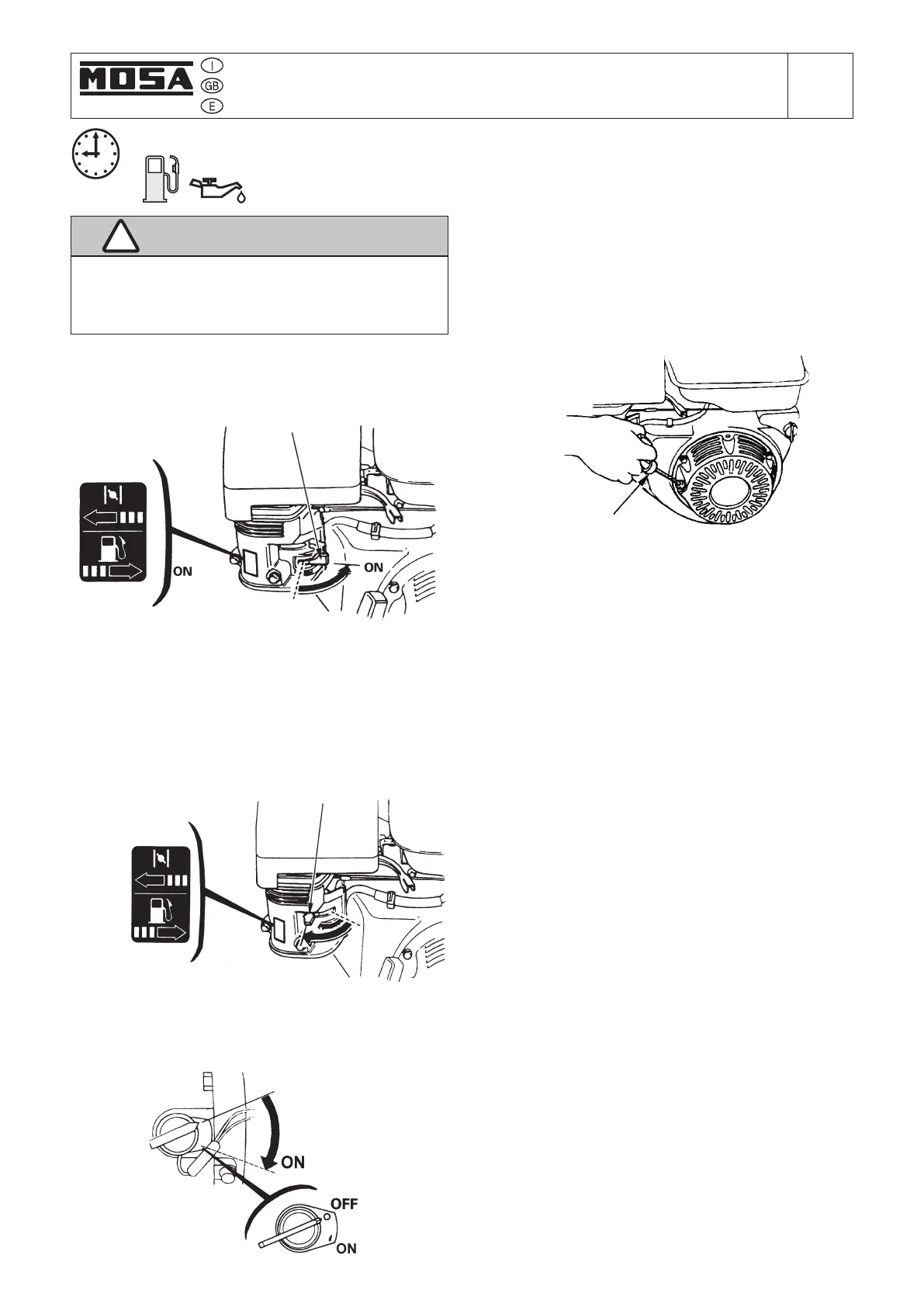 MOSA
I
GB
E

ON

ON

ON

OFF

ON