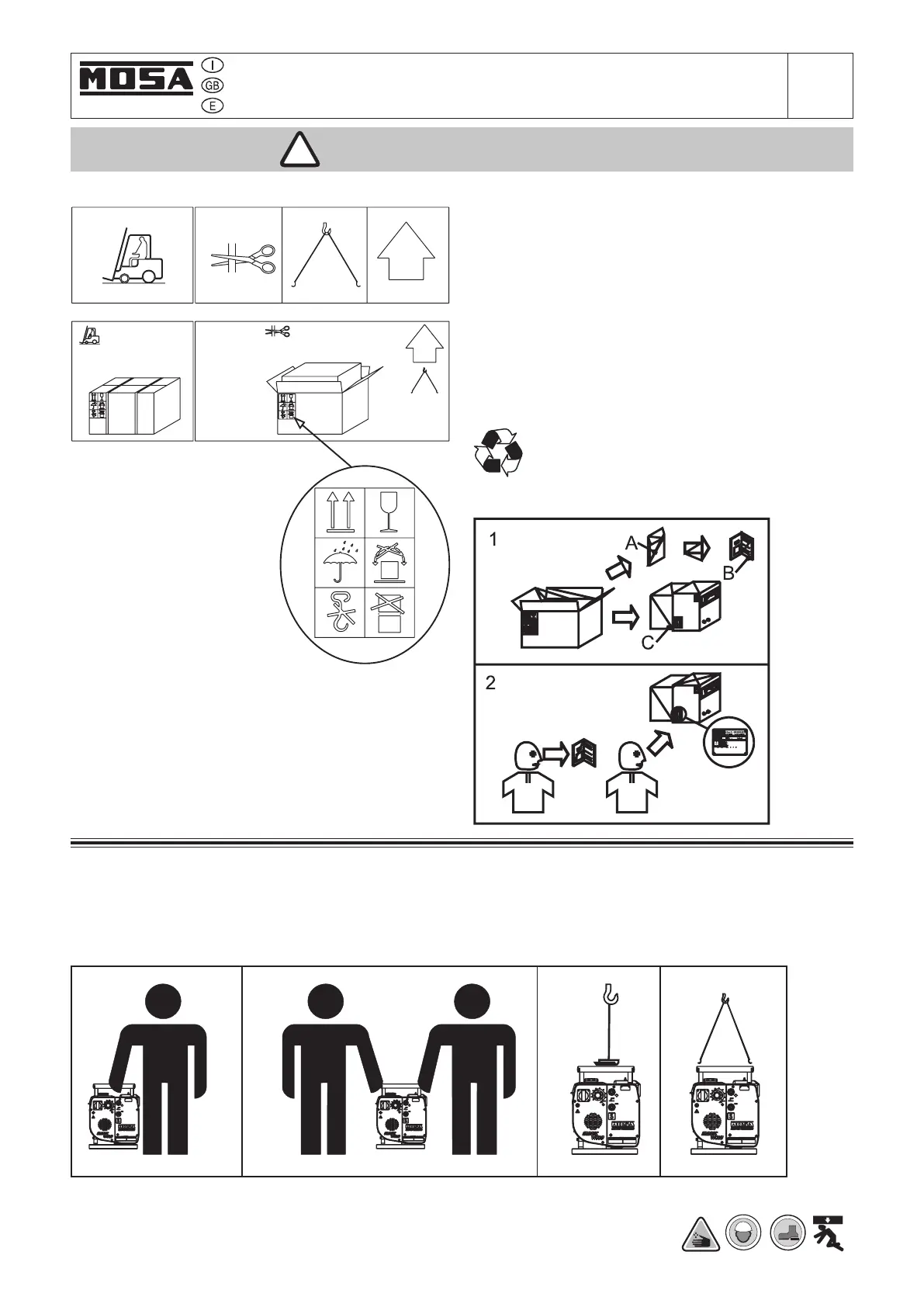 MOSA
I
GB
E

1
A
B
C
2