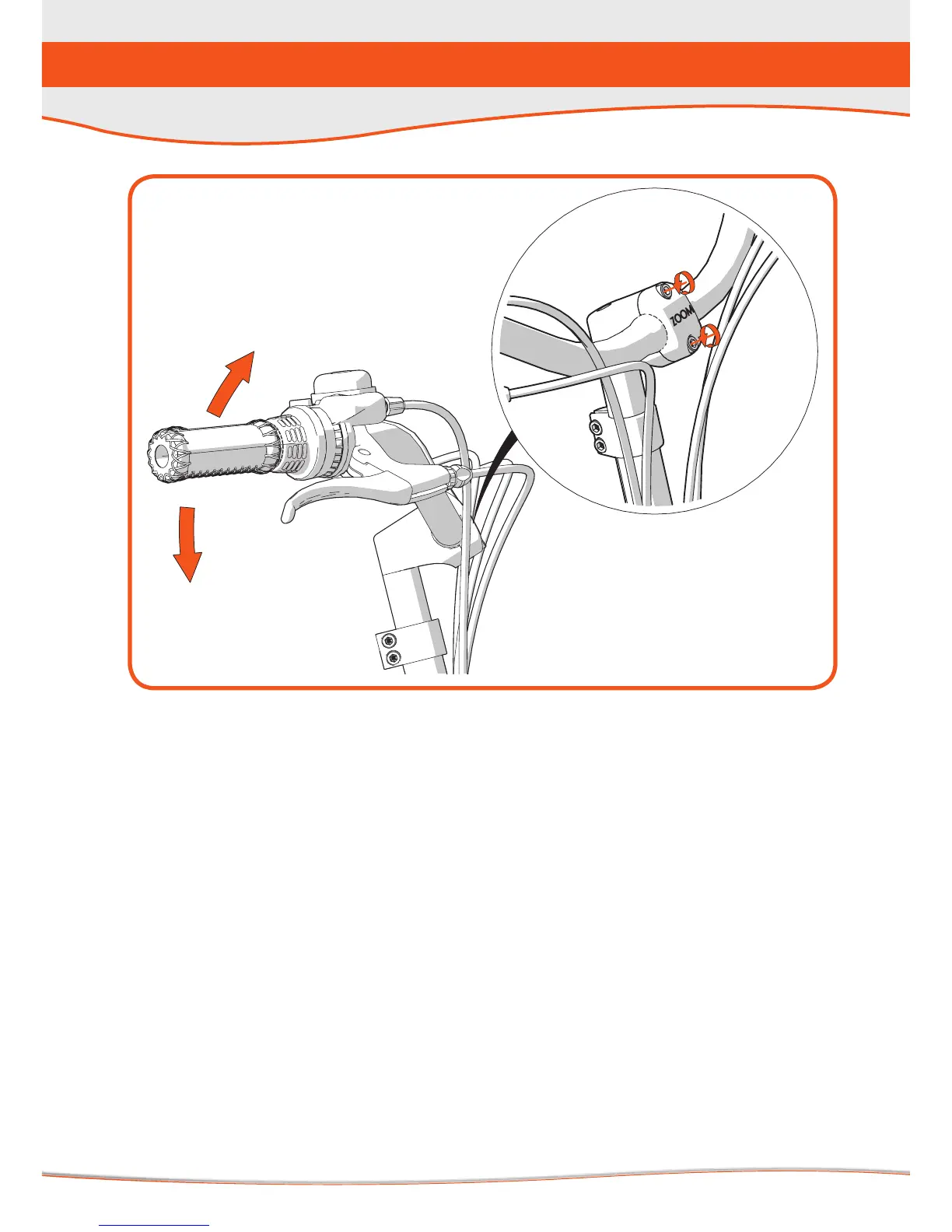 ZOOM