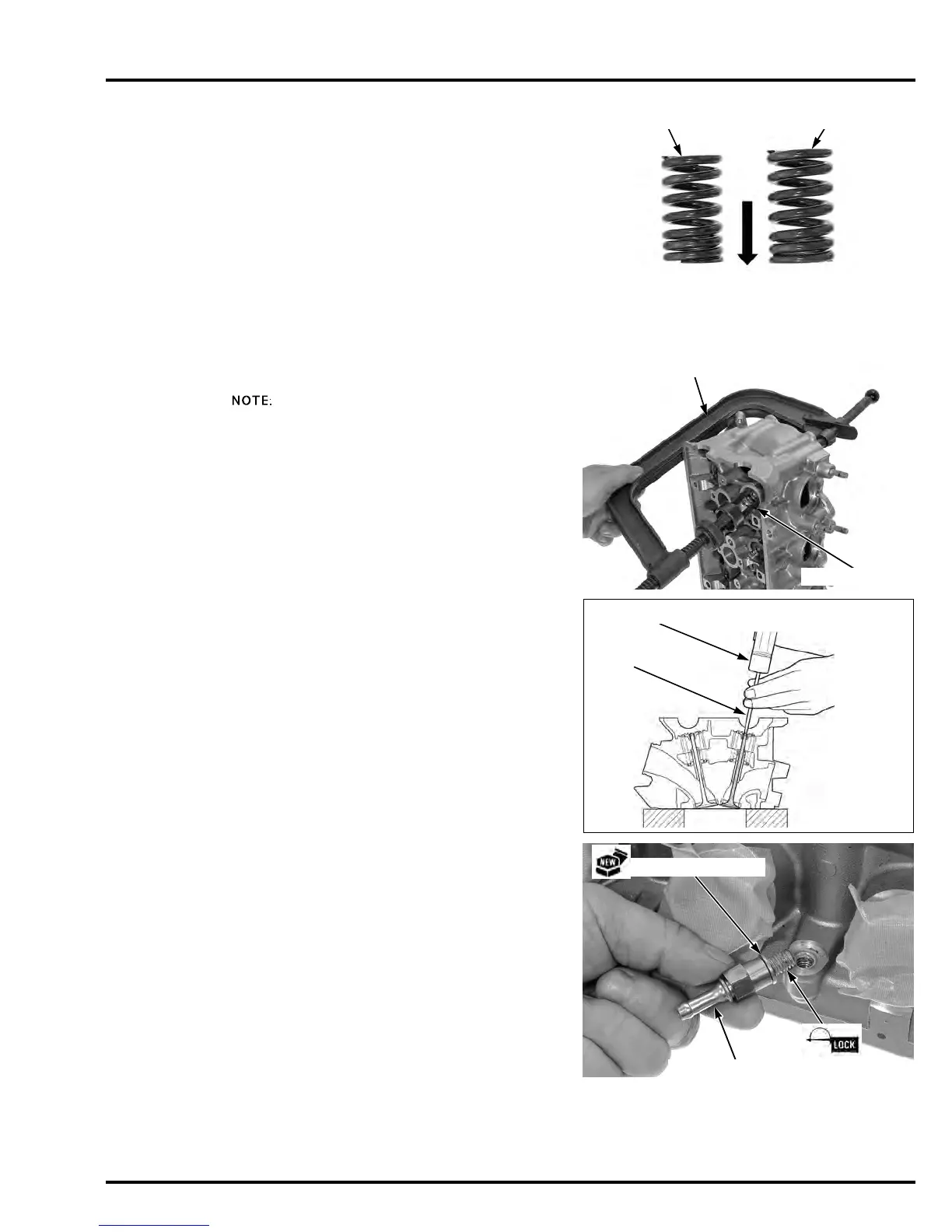 NOTE:

NEW

LOCK