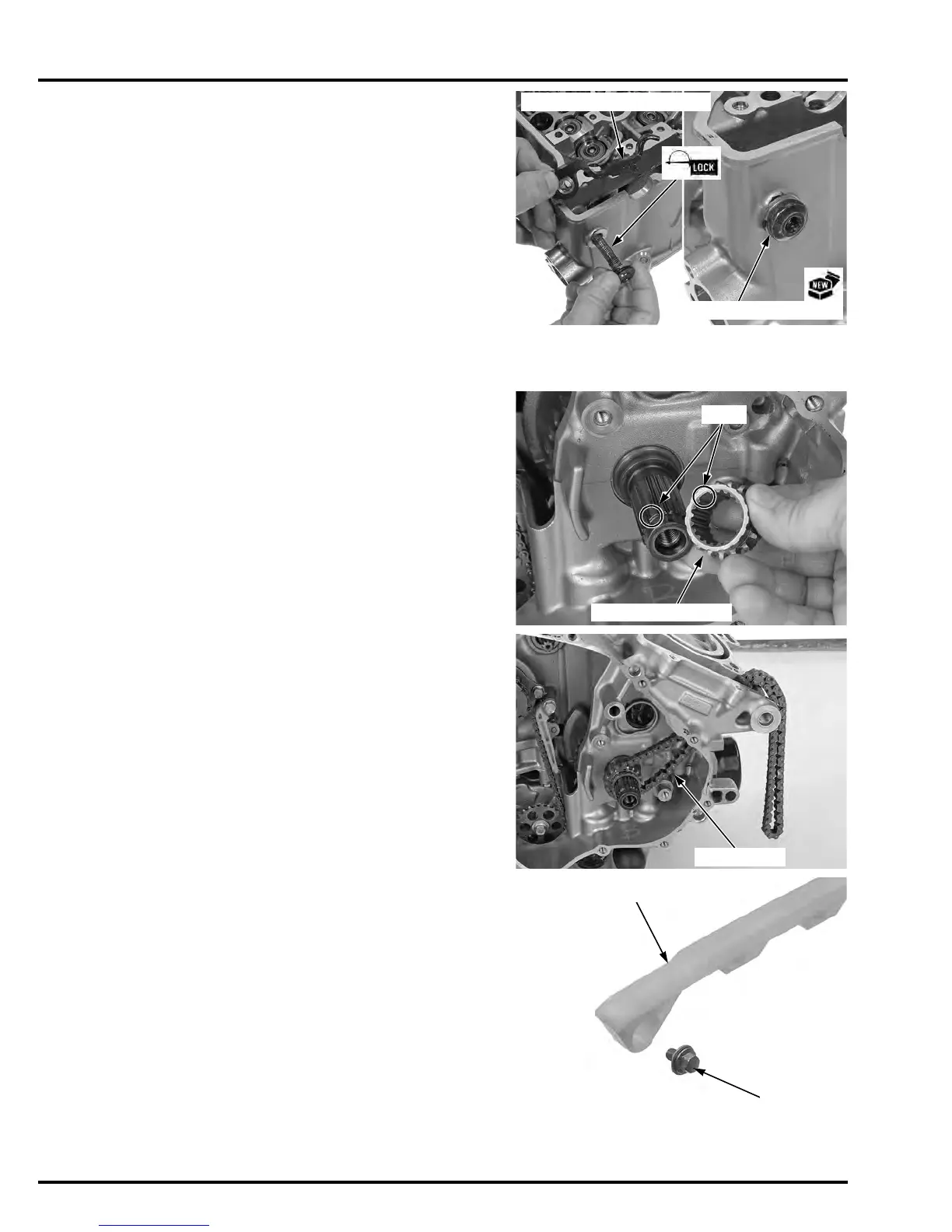 LOCK

NEW