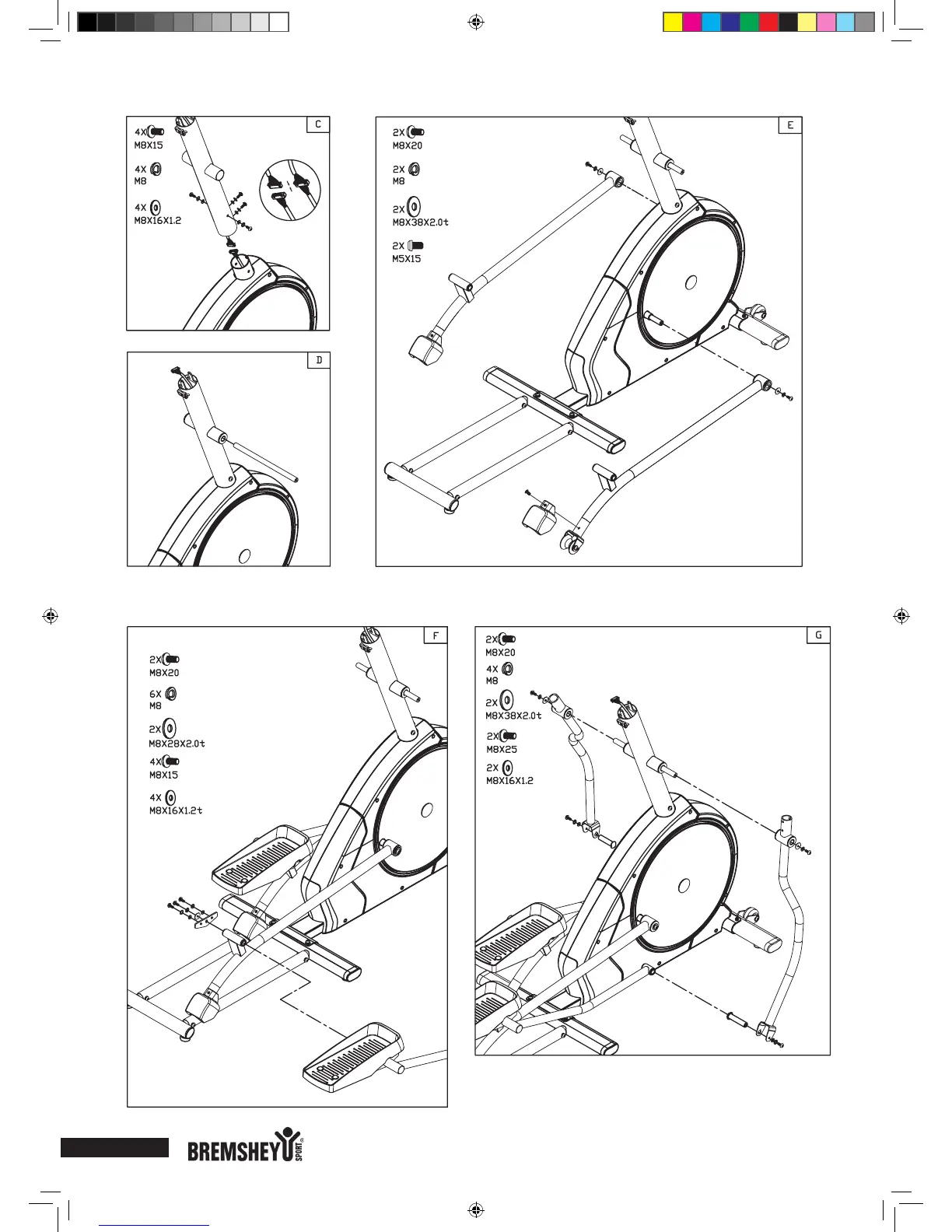 C

4X
M8X15

4X
M8

4X
M8X16X1.2

D

E

2X
M8X20

2X
M8

2X
M8X38X2.0t

2X
M5X15

F

2X
M8X20

6X
M8

2X
M8X28X2.0t

4X
M8X15

4X
M8X16X1.2t

G

2X
M8X20

4X
M8

2X
M8X38X2.0t

2X
M8X25

2X
M8X16X1.2

BREMSHEY SPORT®