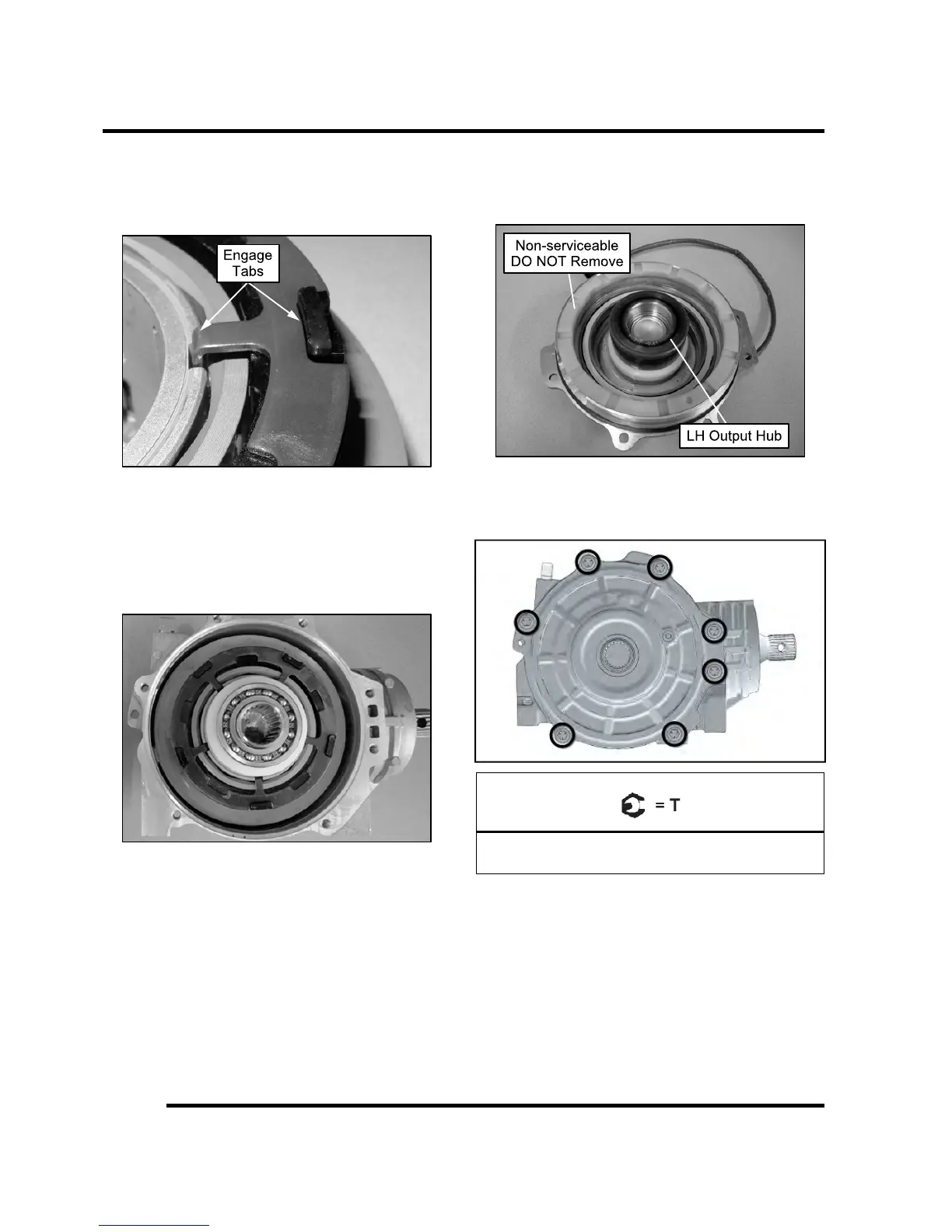 Engage Tabs

Non-serviceable DO NOT Remove

LH Output Hub

= T