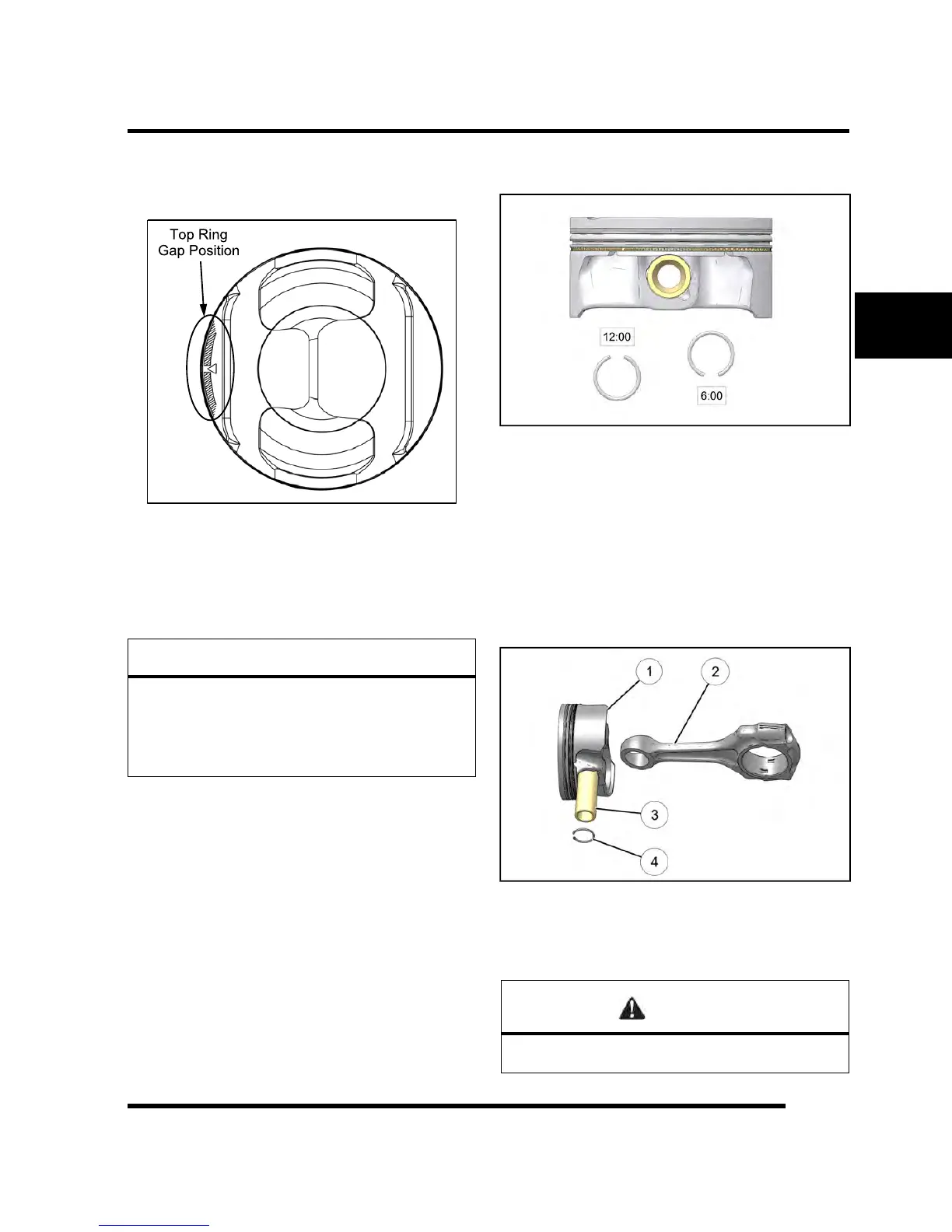 Top Ring Gap Position

12:00

6:00

1

2

3

4