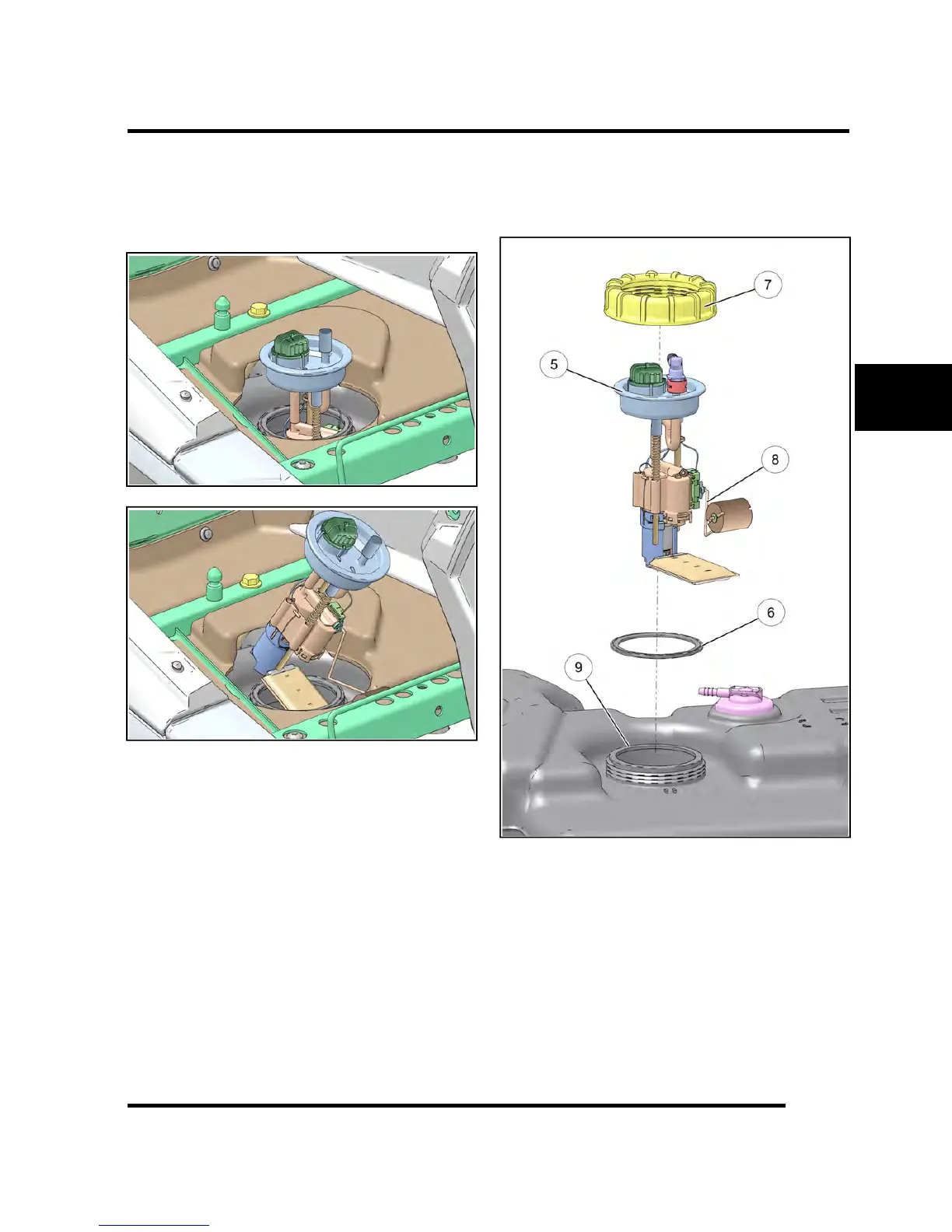 7

5

8

6

9