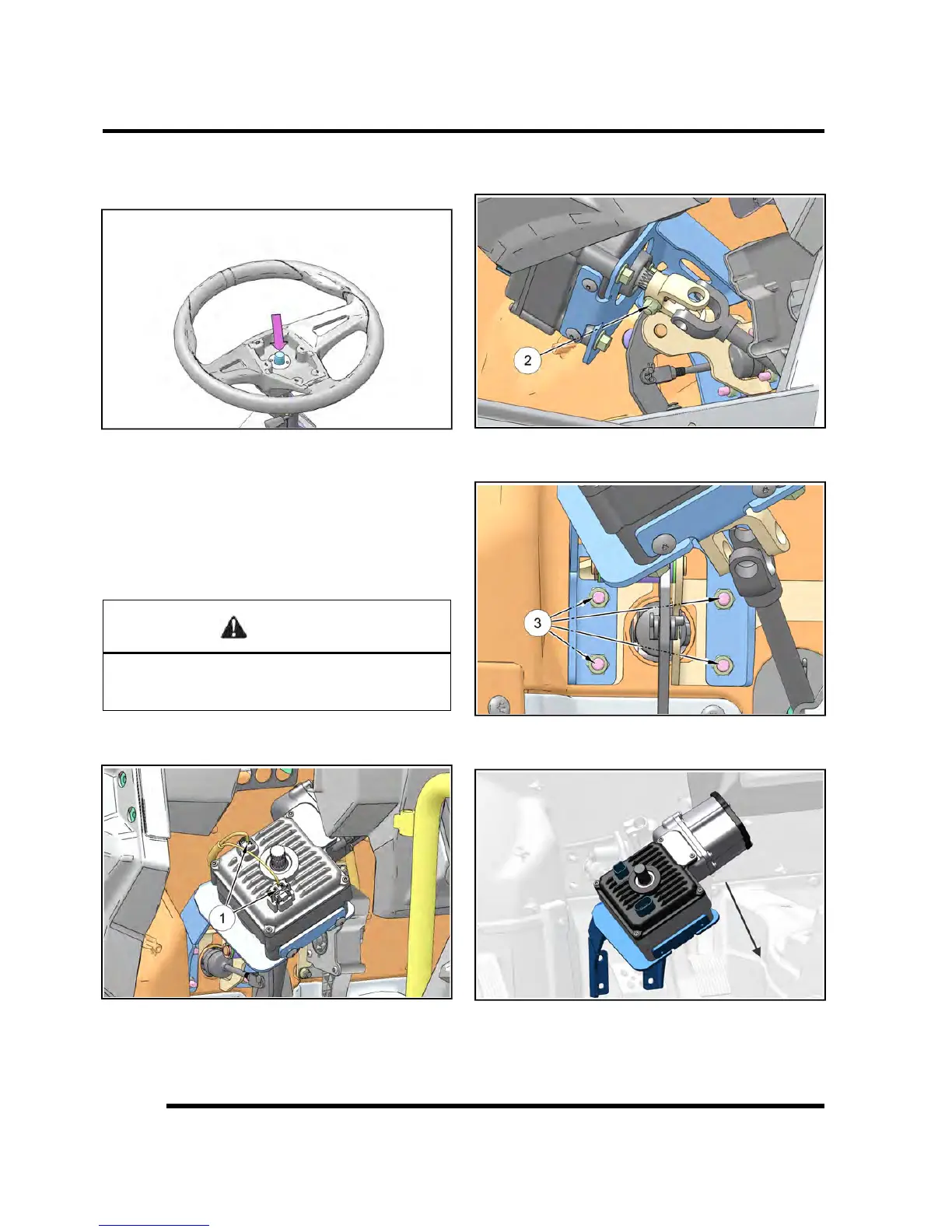 2

3

1