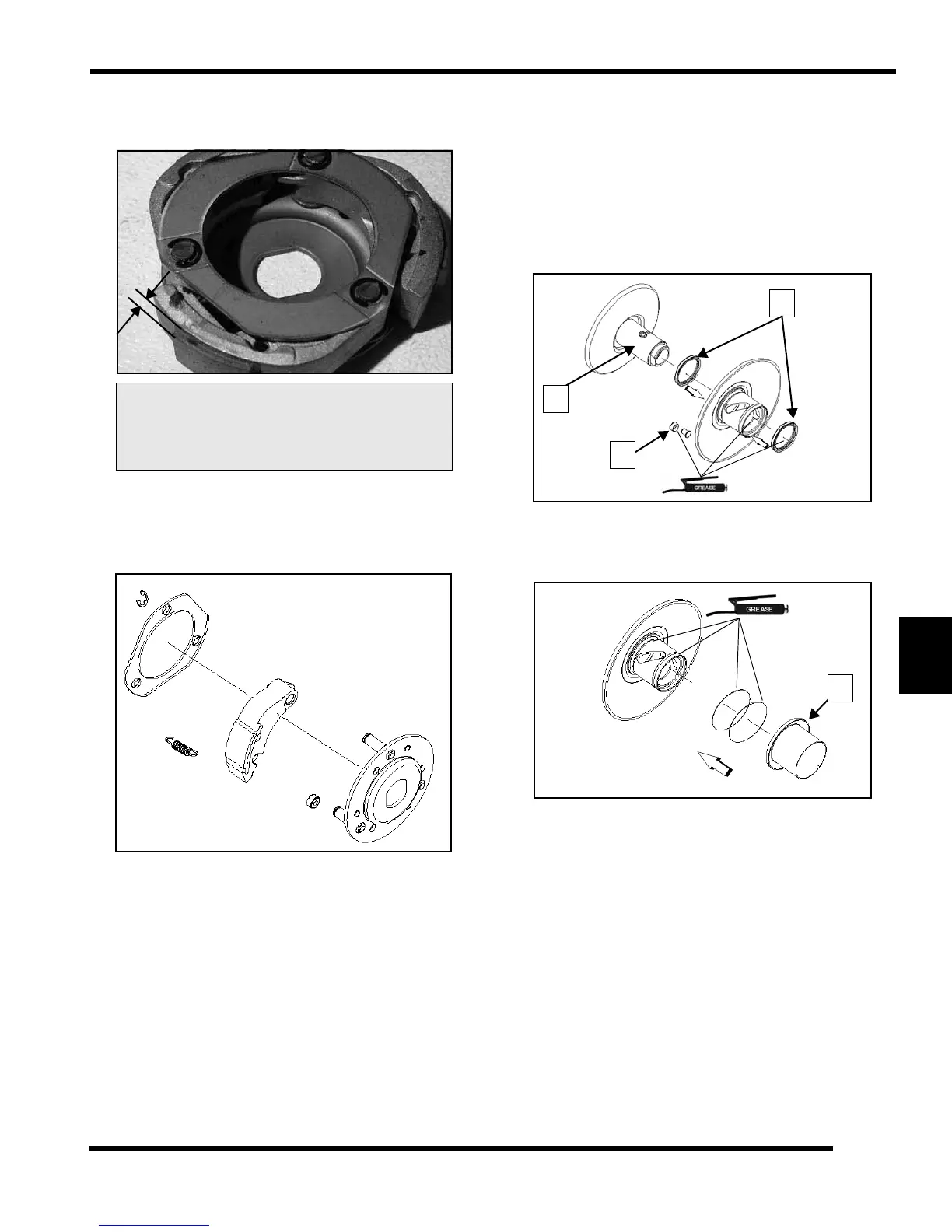 GREASE

GREASE