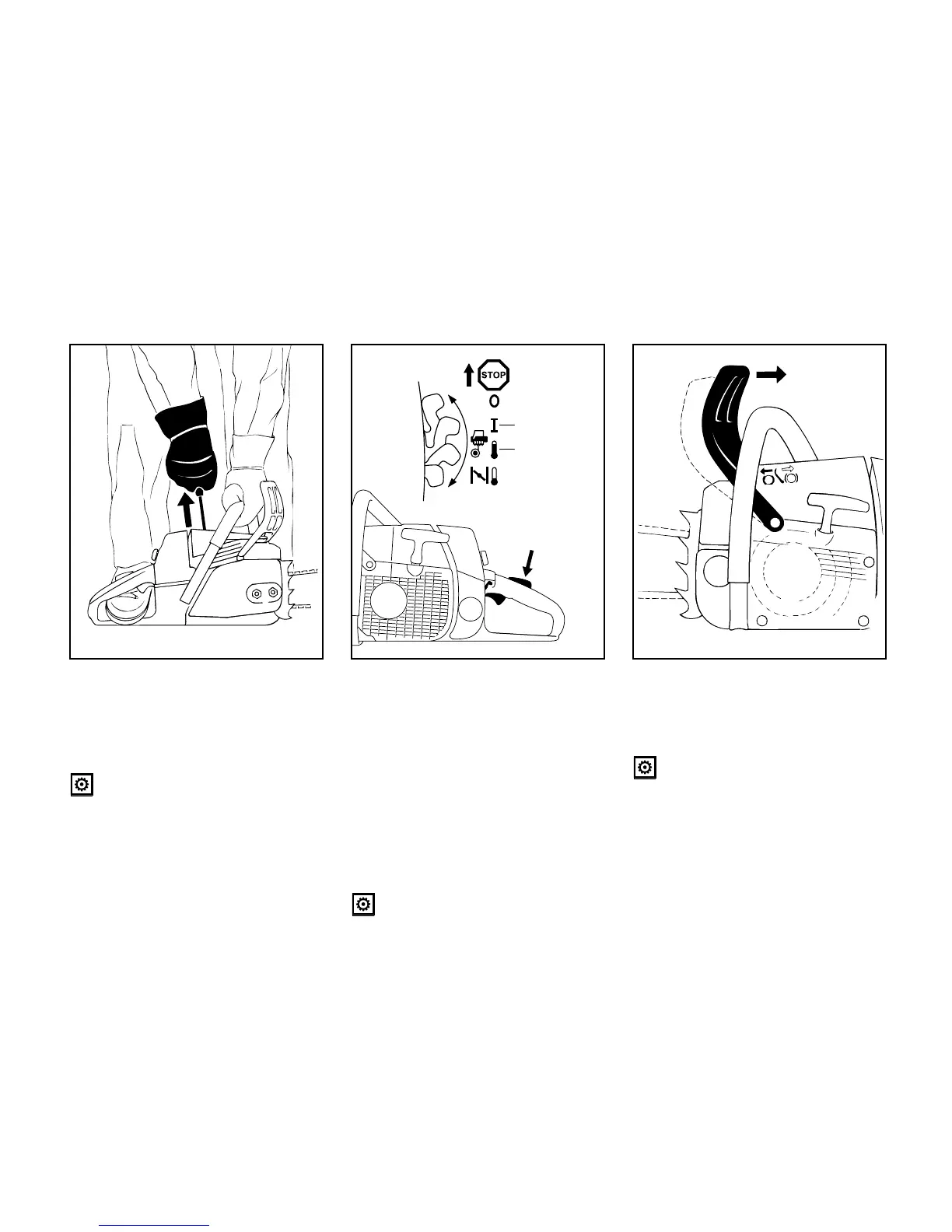 STOP

0

I