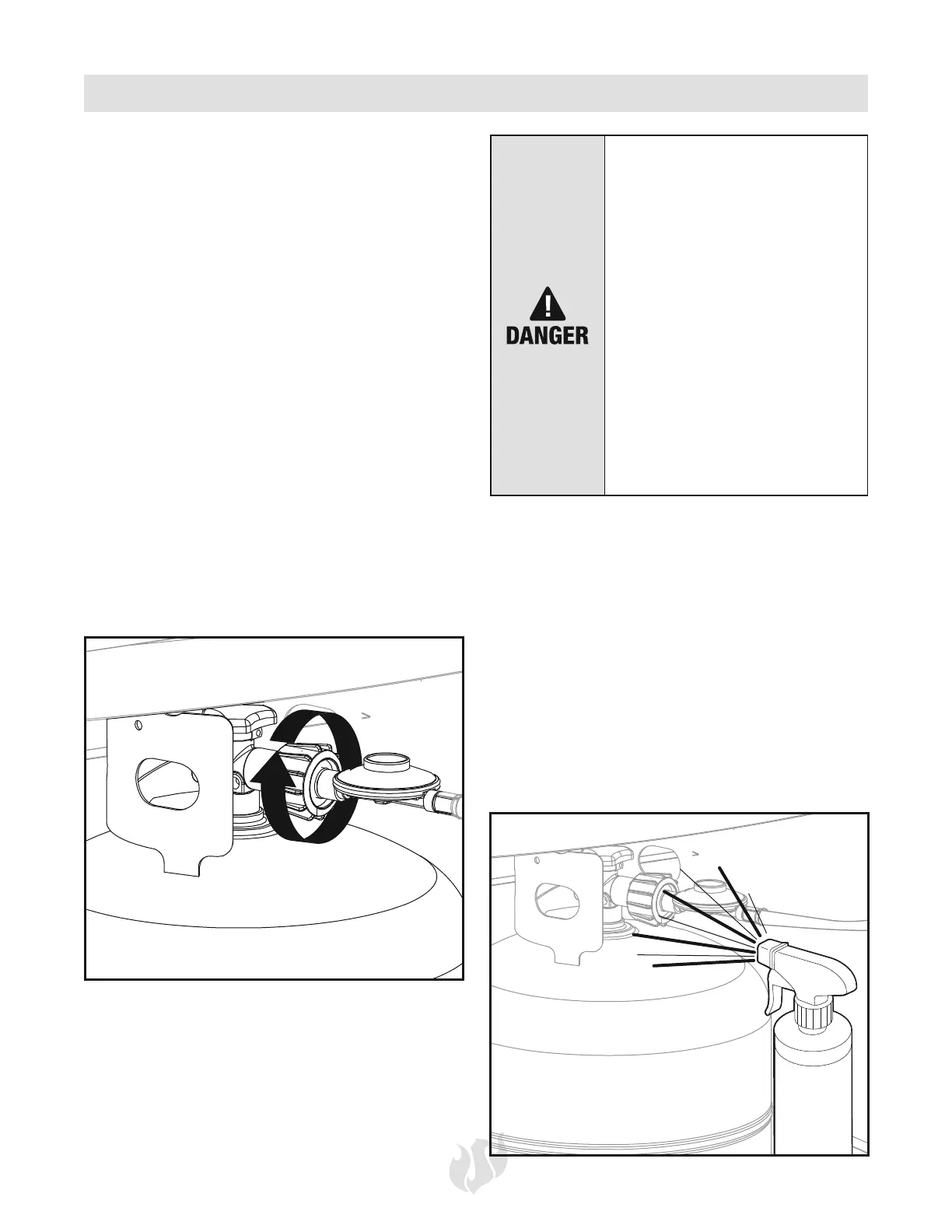 DANGER