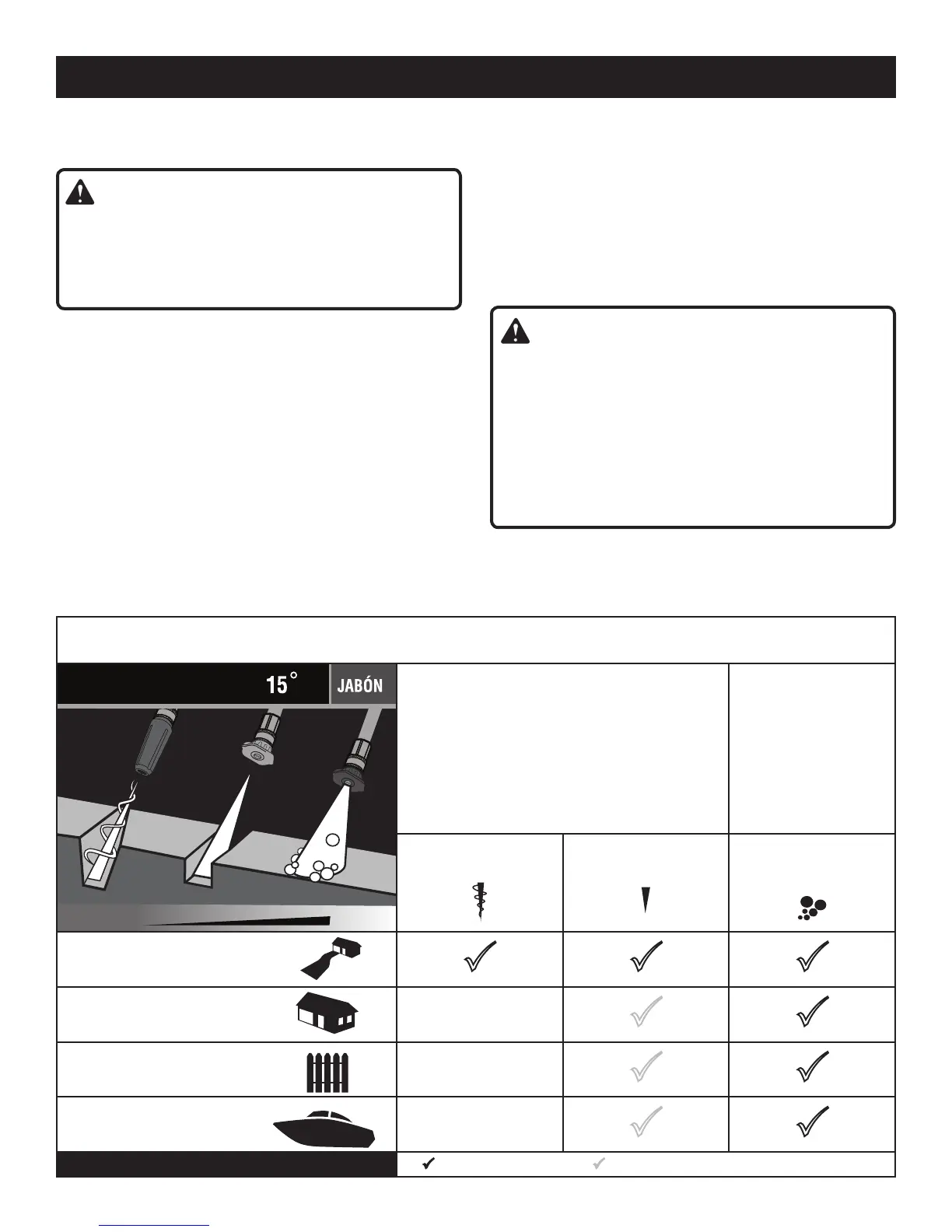 15°

JABÓN