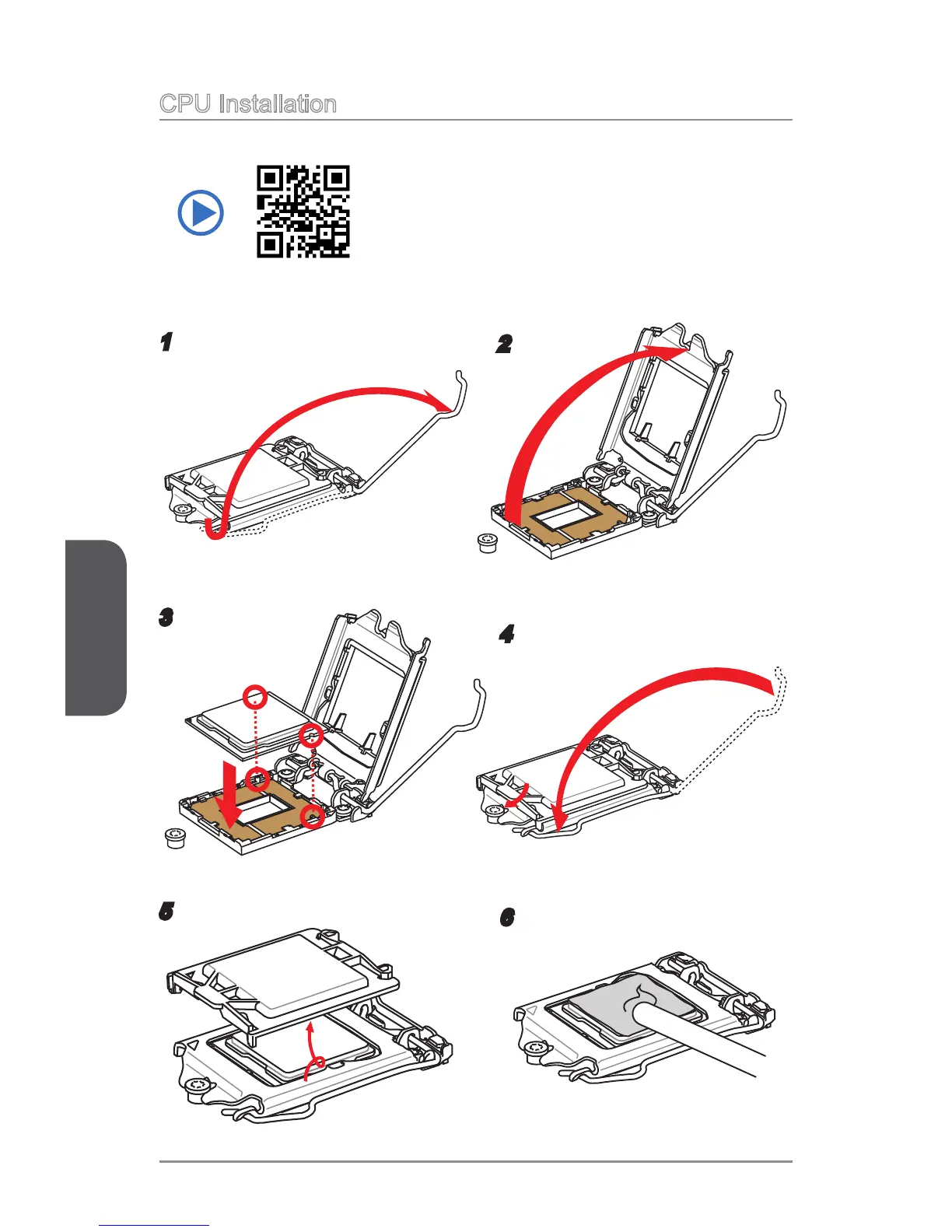 CPU Installation

1

2

3

4

5

6