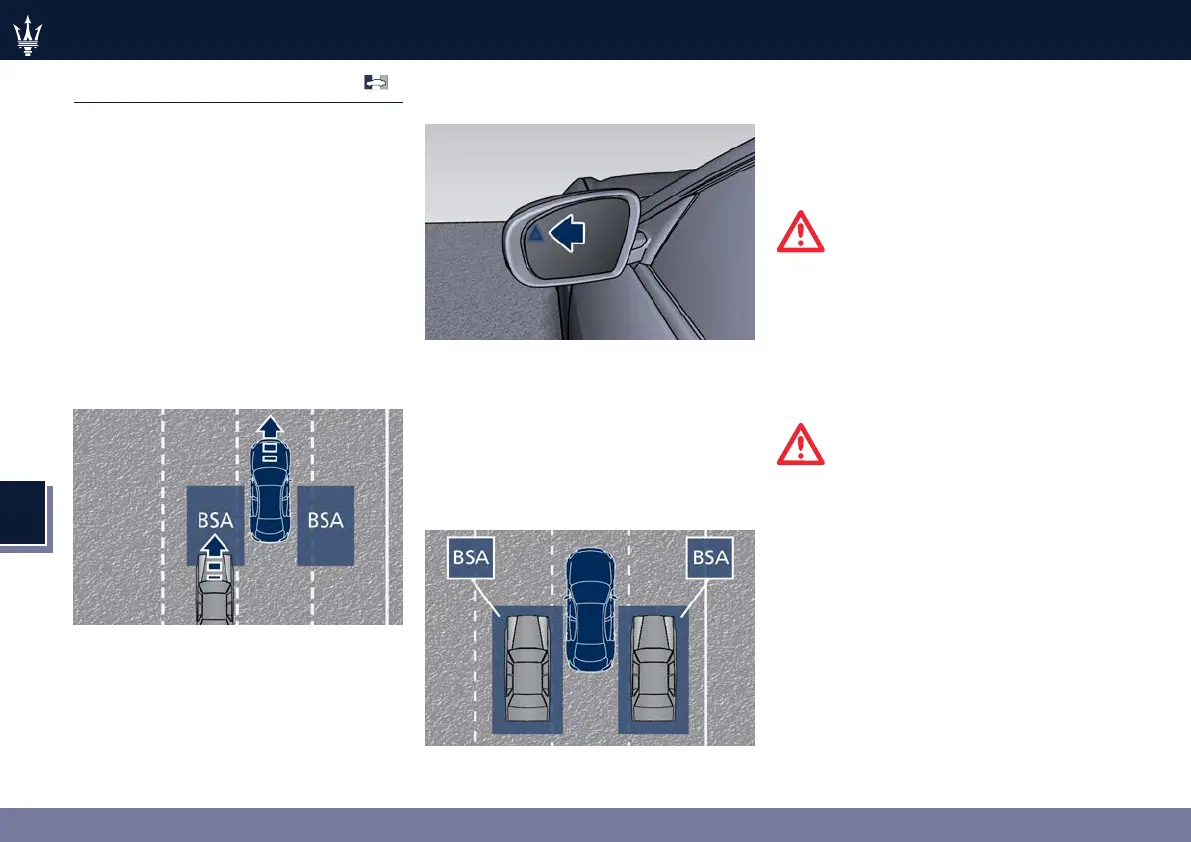 BSA

BSA

BSA

BSA