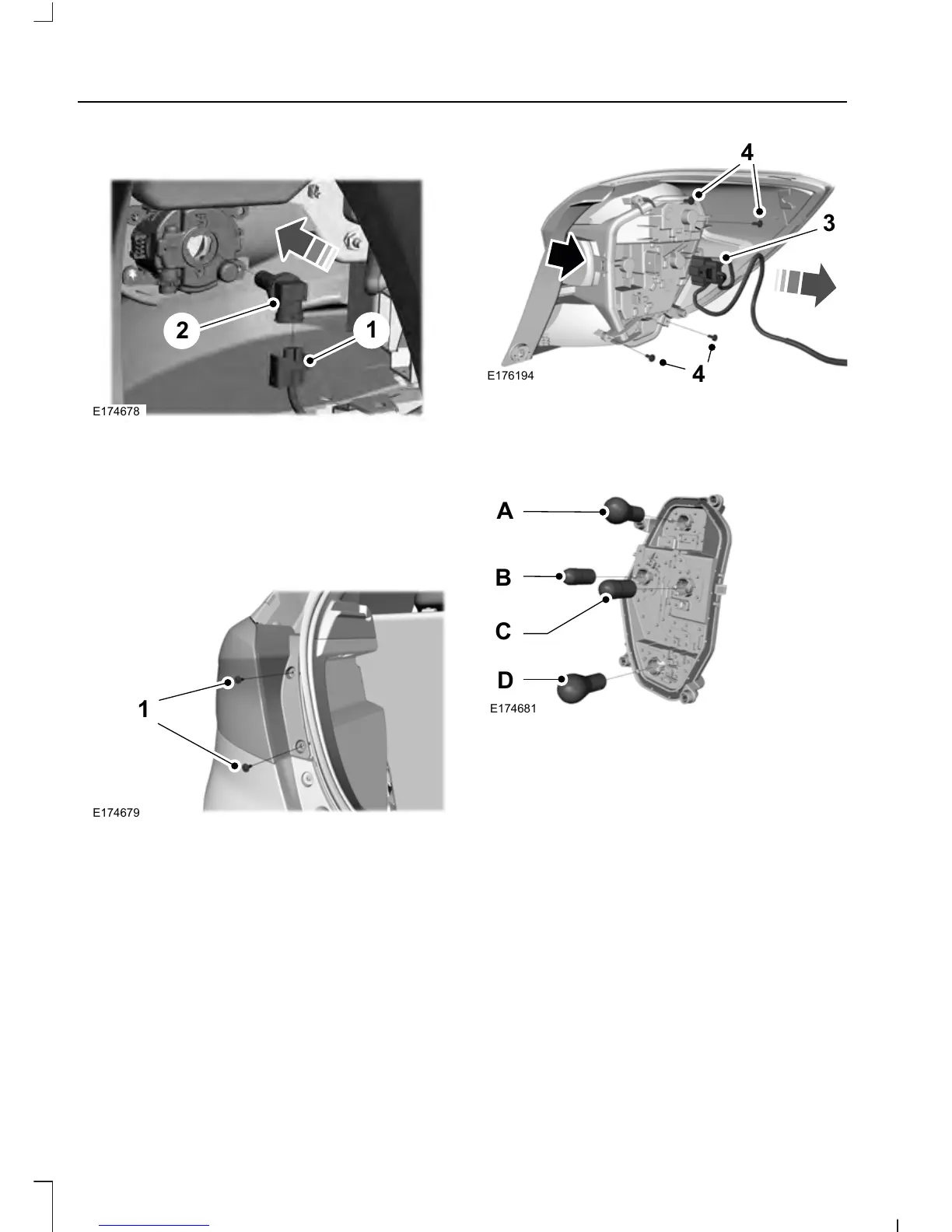 2
1
E174678

1
E174679

4
3
4
E176194

A
B
C
D
E174681