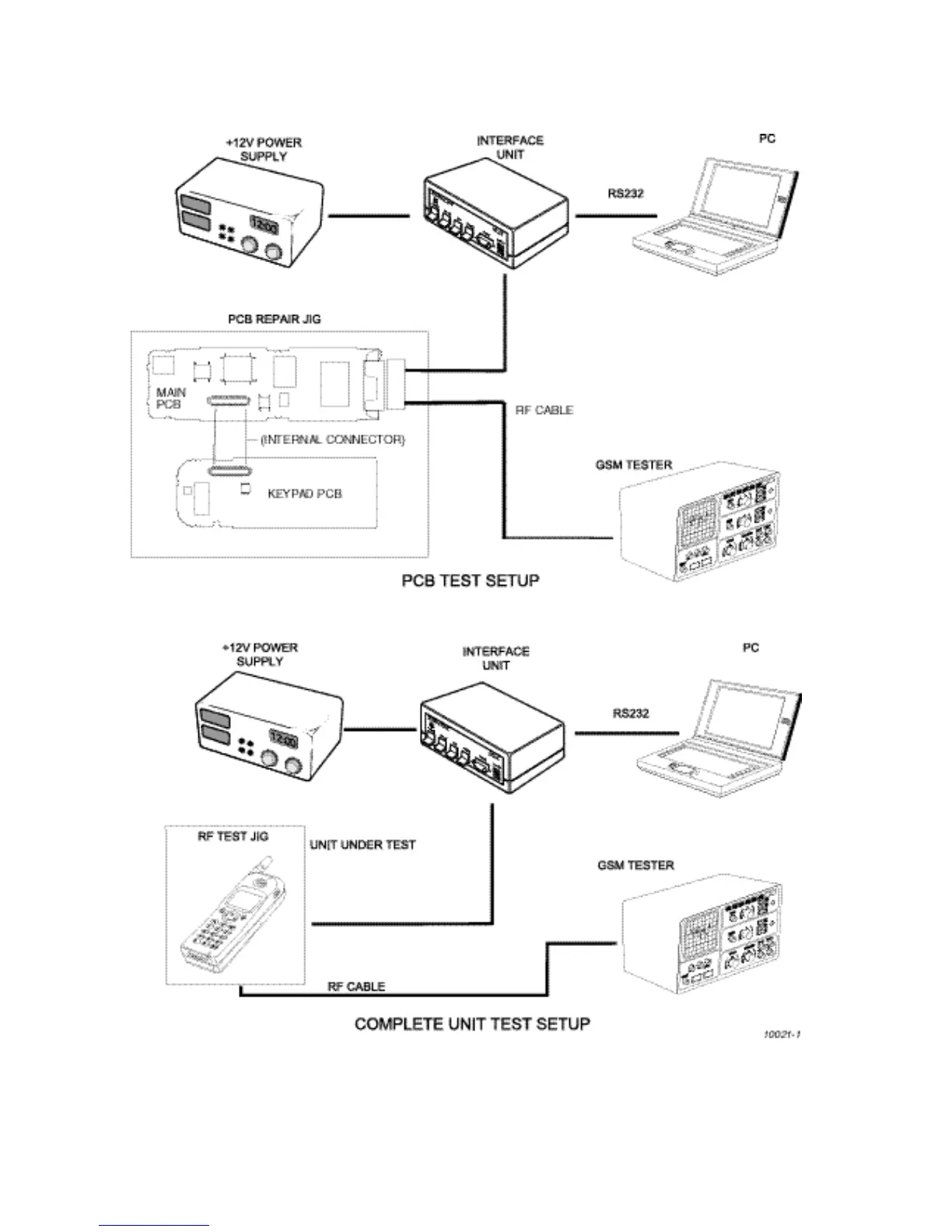 +12V POWER SUPPLY

12.00

INTERFACE UNIT

PC

RS232

PCB REPAIR JIG

MAIN PCB

(INTERNAL CONNECTOR)

KEYPAD PCB

RF CABLE

GSM TESTER

PCB TEST SETUP

+12V POWER SUPPLY

12.00

INTERFACE UNIT

PC

RS232

RF TEST JIG

UNIT UNDER TEST

GSM TESTER

RF CABLE

COMPLETE UNIT TEST SETUP

10021-1