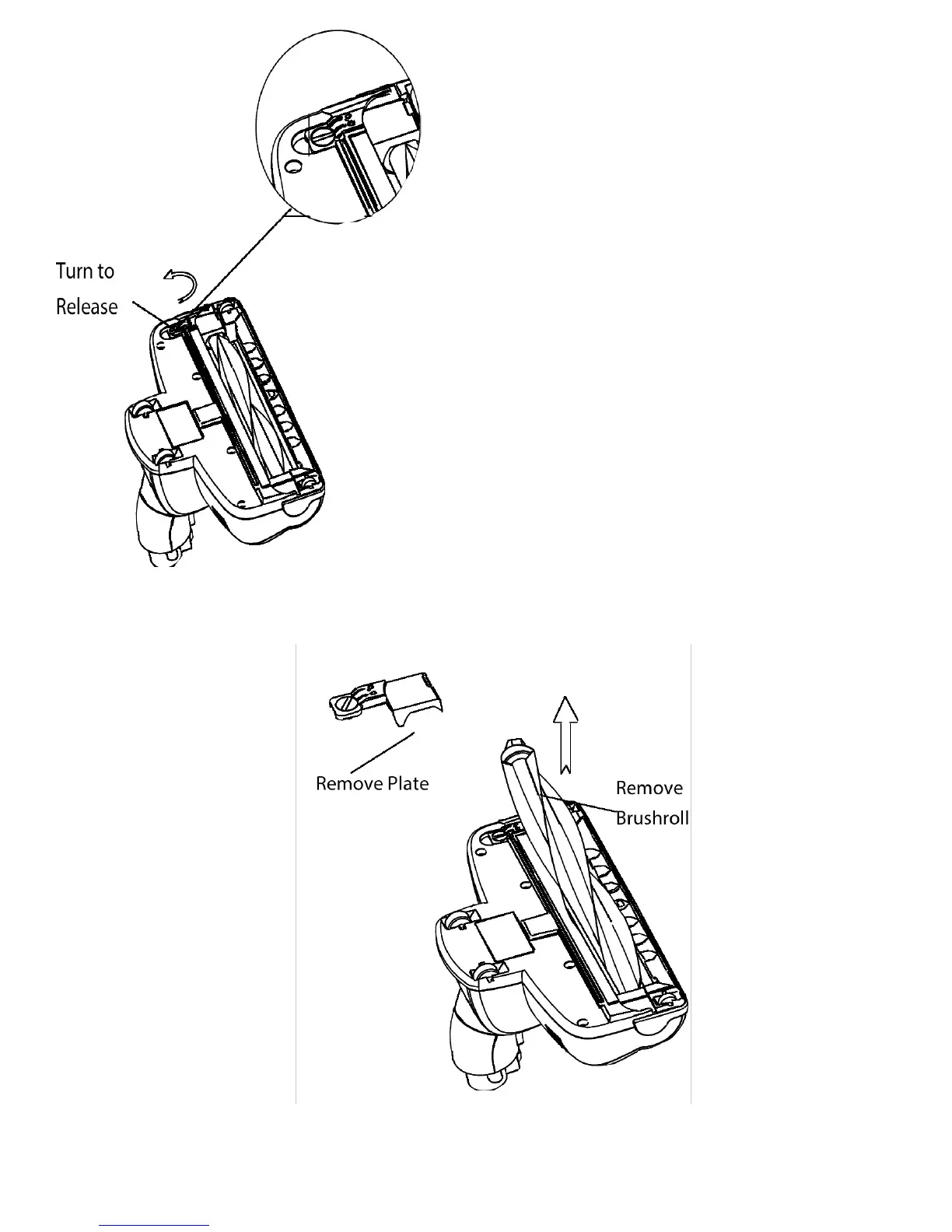 Turn to
Release

Remove Plate

Remove
Brushroll