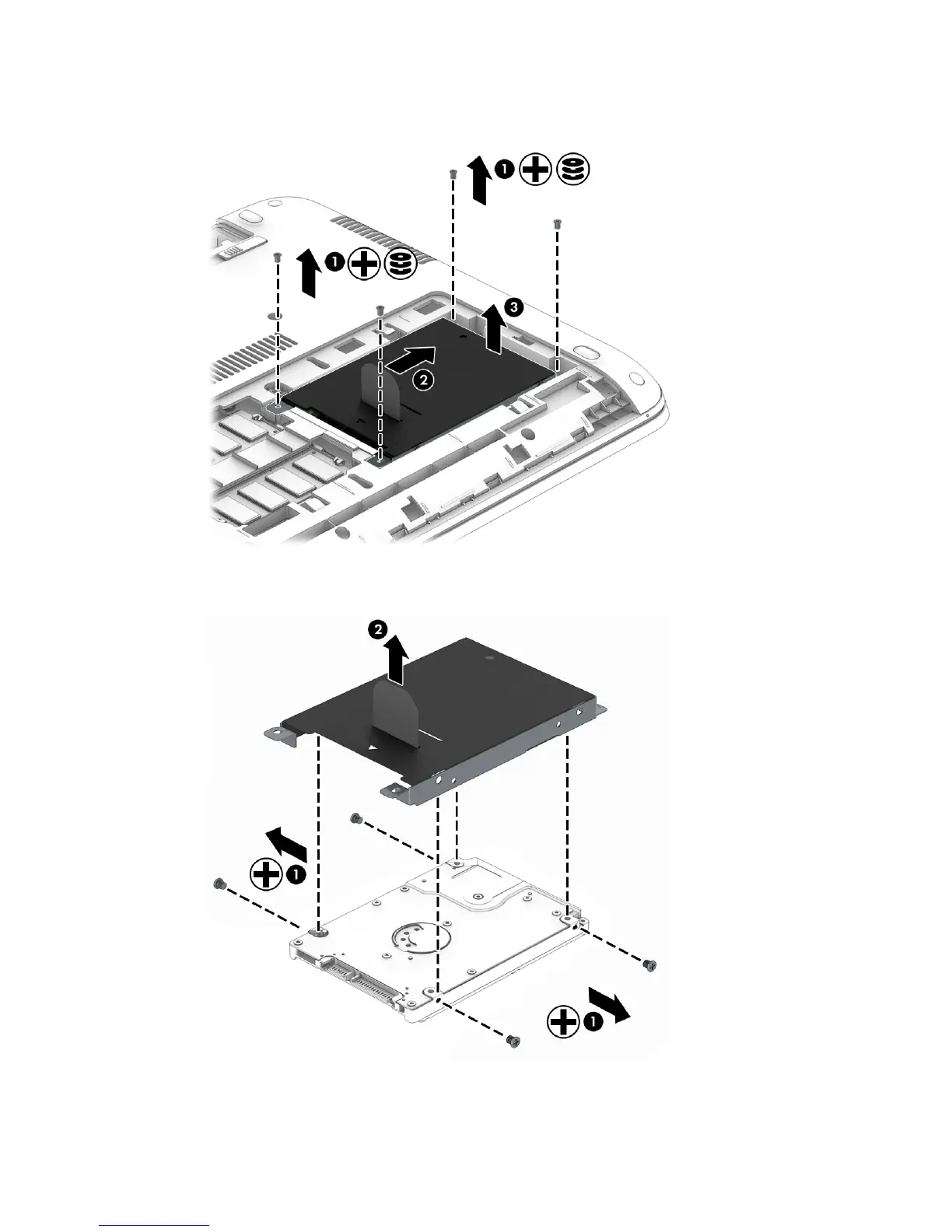 1

1

3

2

2

1

1