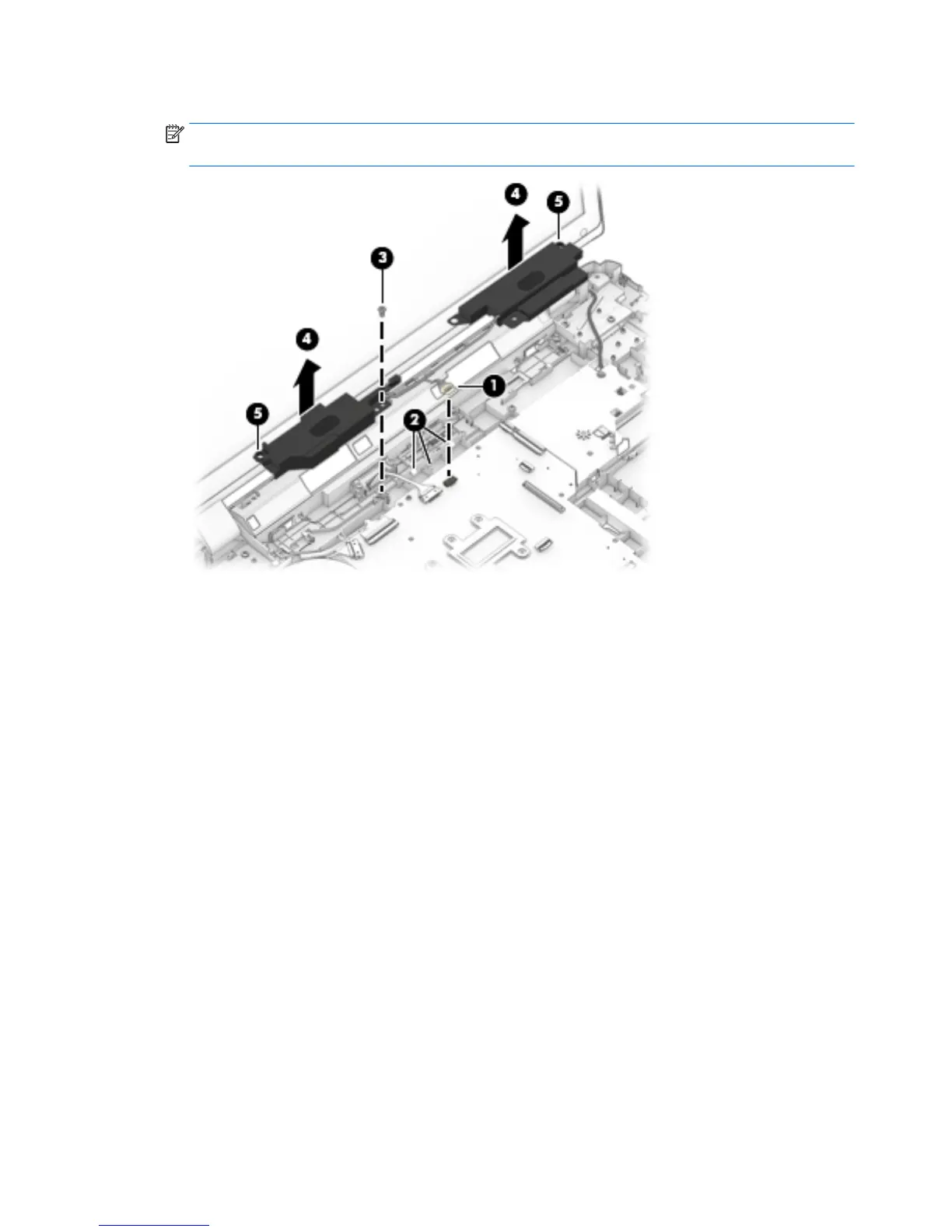 4
5
3
4
1
5
2