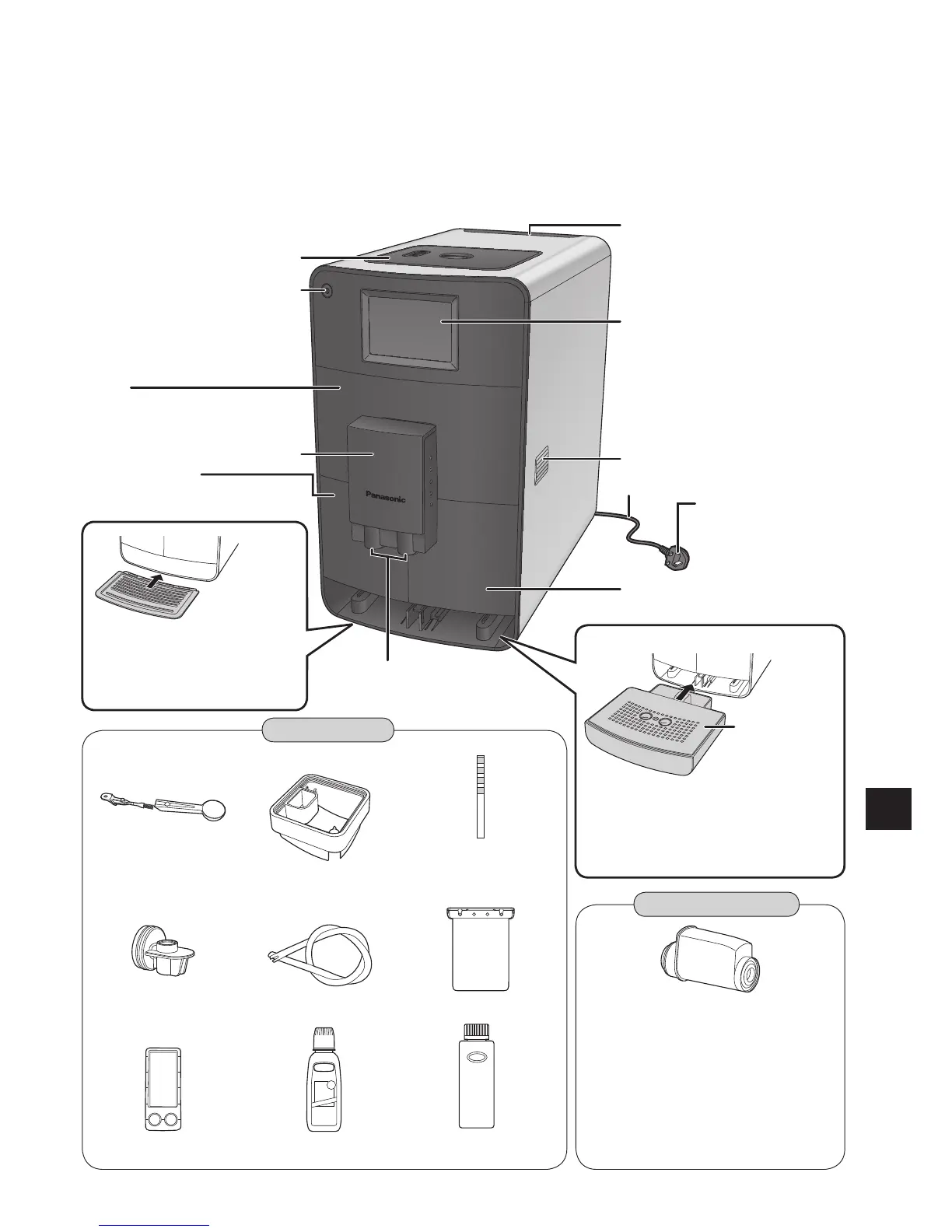 Panasonic