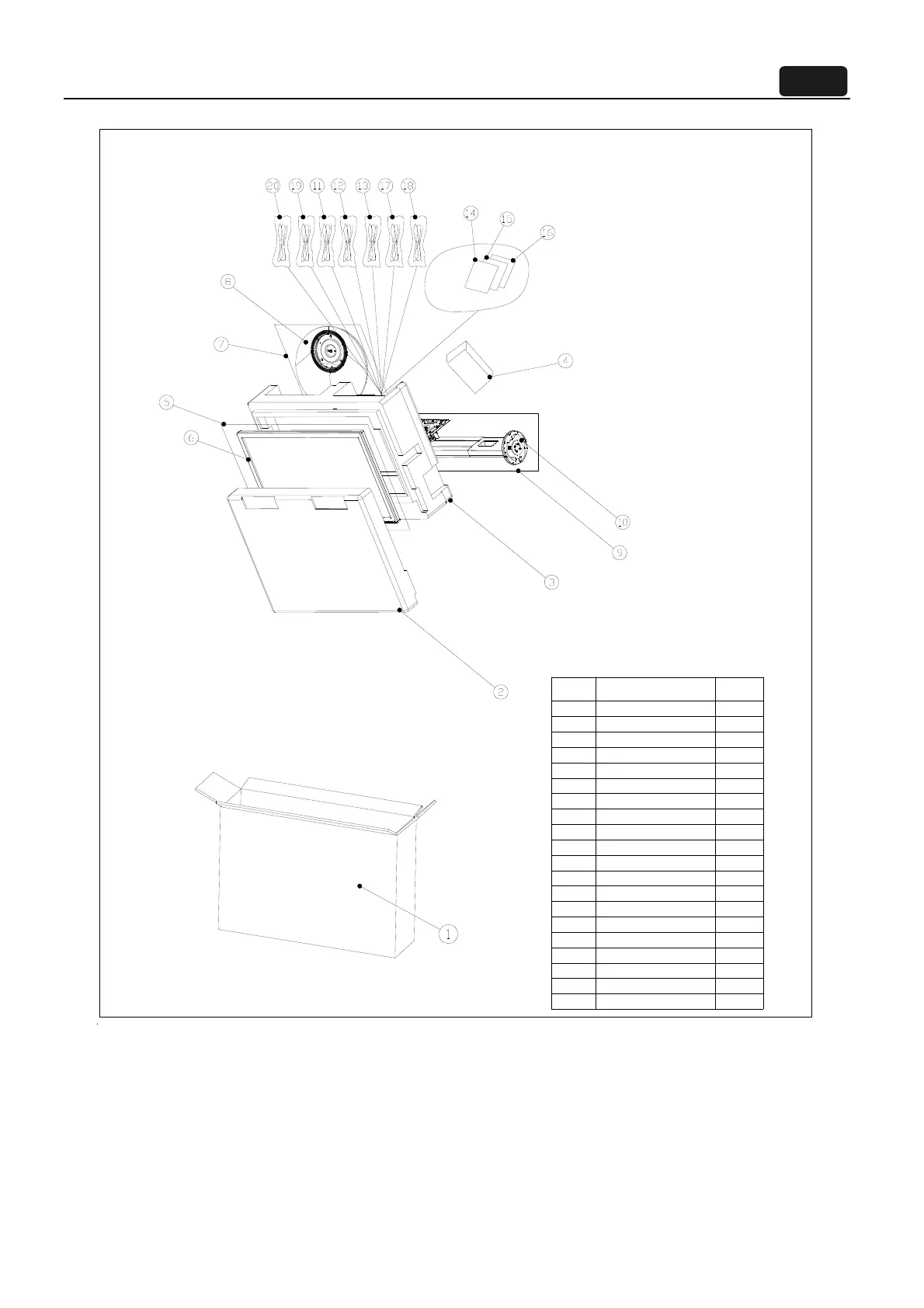 20 19 11 12 13 17 18

14 15 16

8

7

4

5

6

10

9

3

2

1