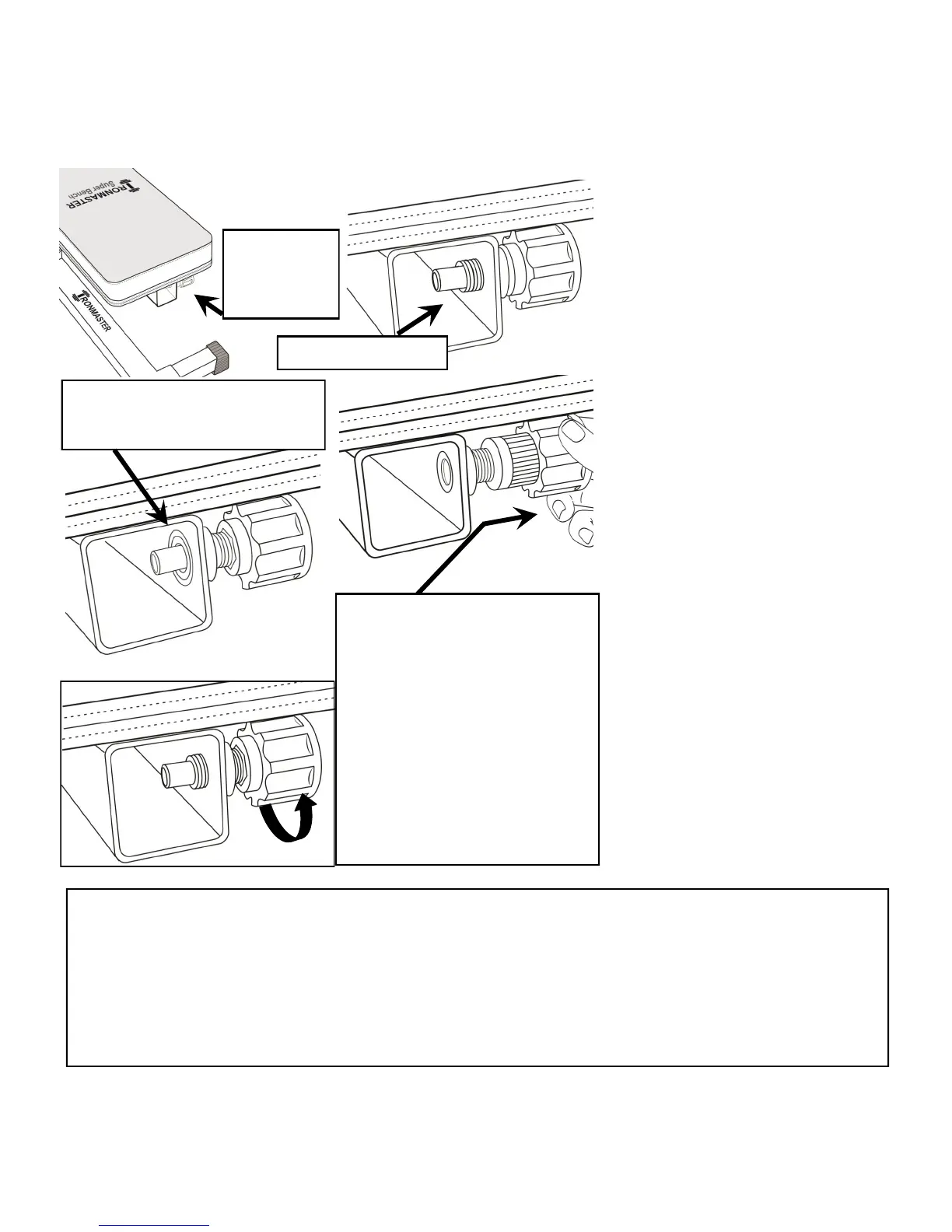 IRONMASTER
Super Bench

IRONMASTER