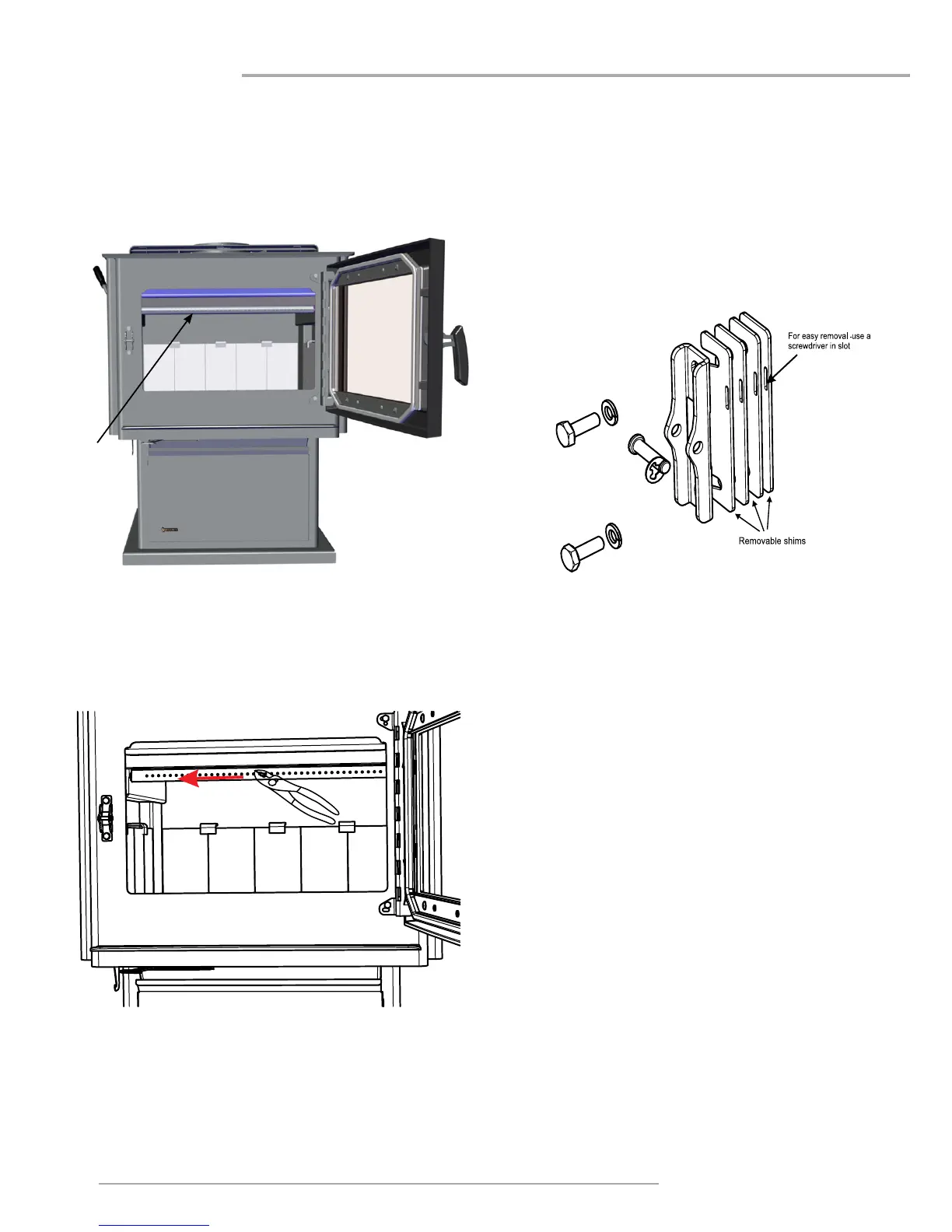 For easy removal -use a screwdriver in slot

Removable shims