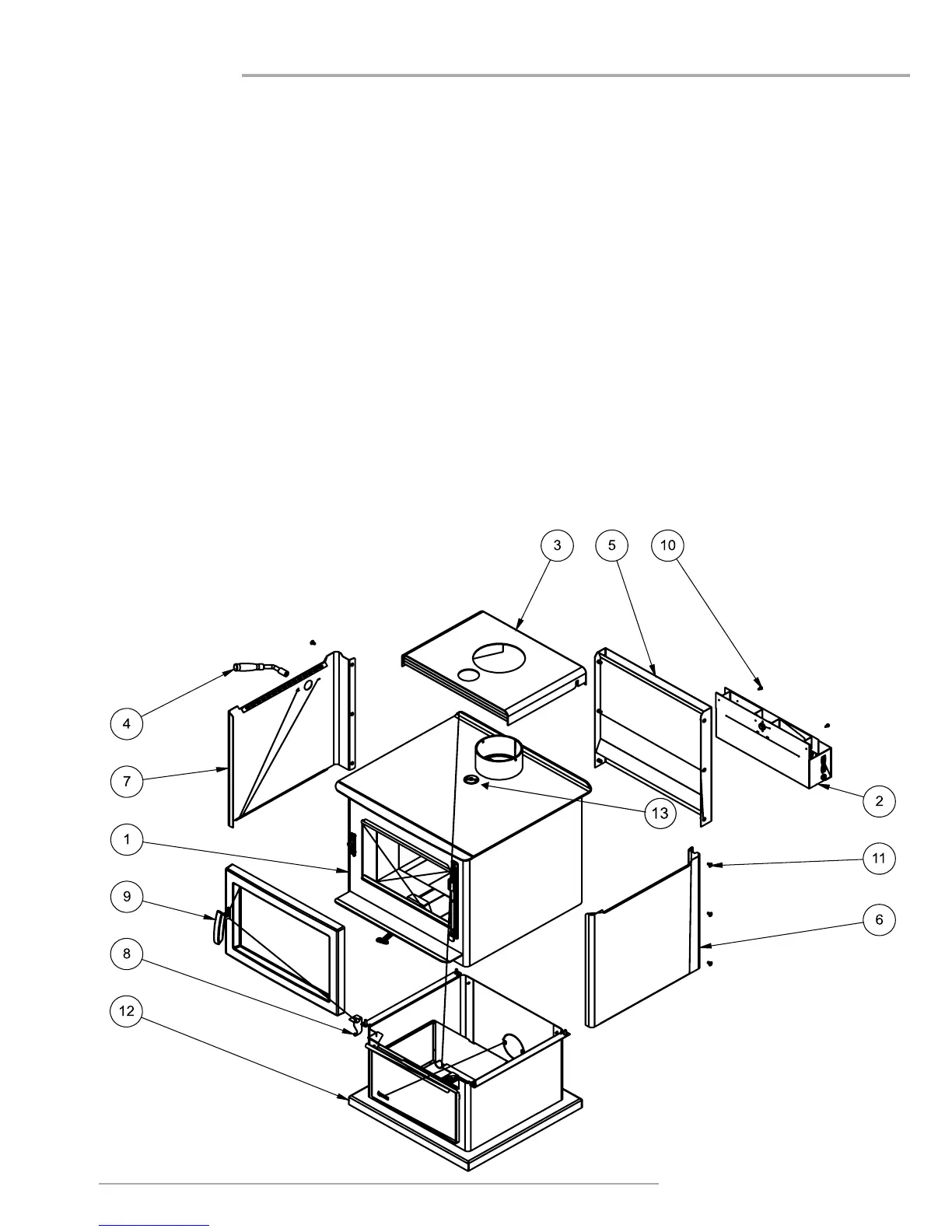 3 5 10

4

7

2

13

1

11

9

6

8

12