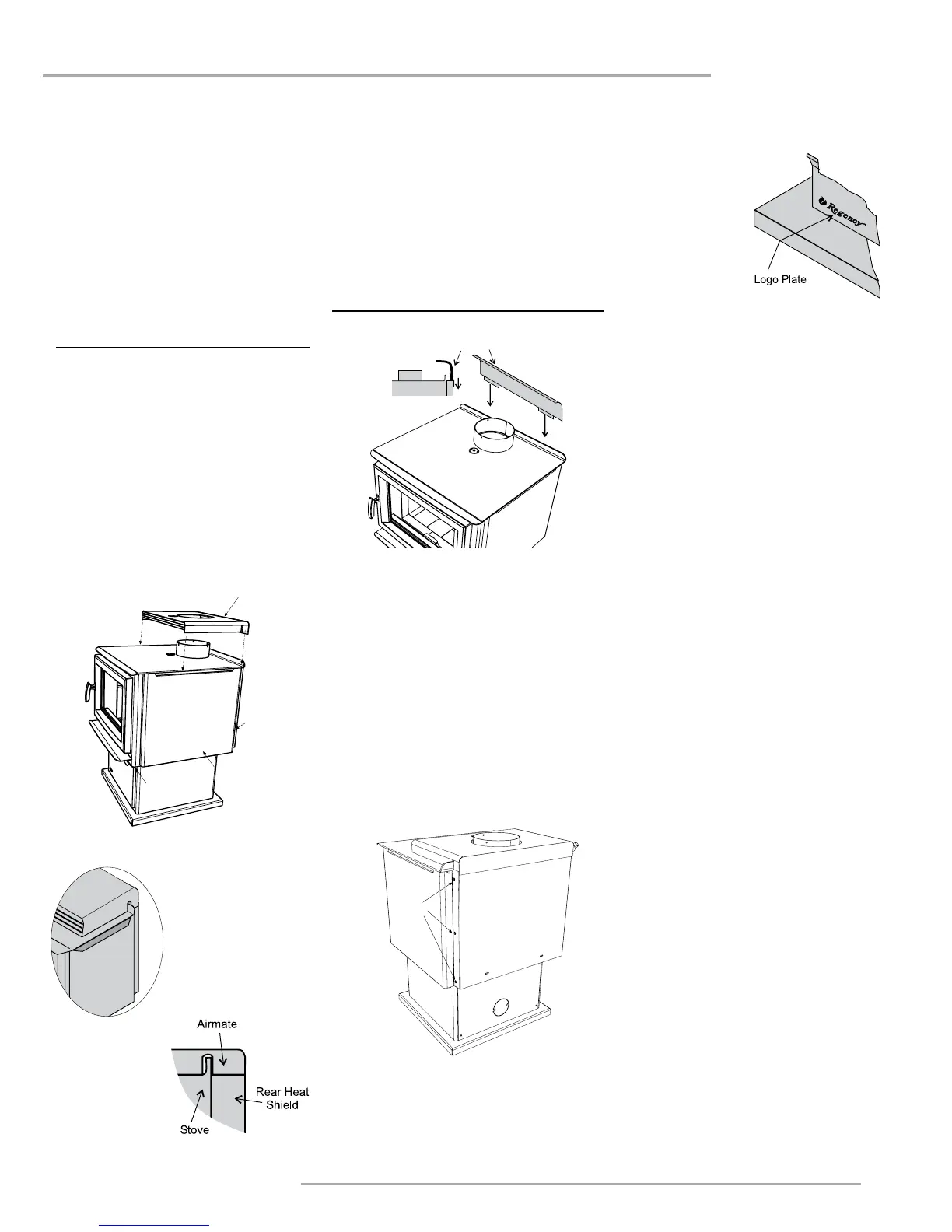 Regency

Logo Plate

Airmate

Rear Heat Shield

Stove