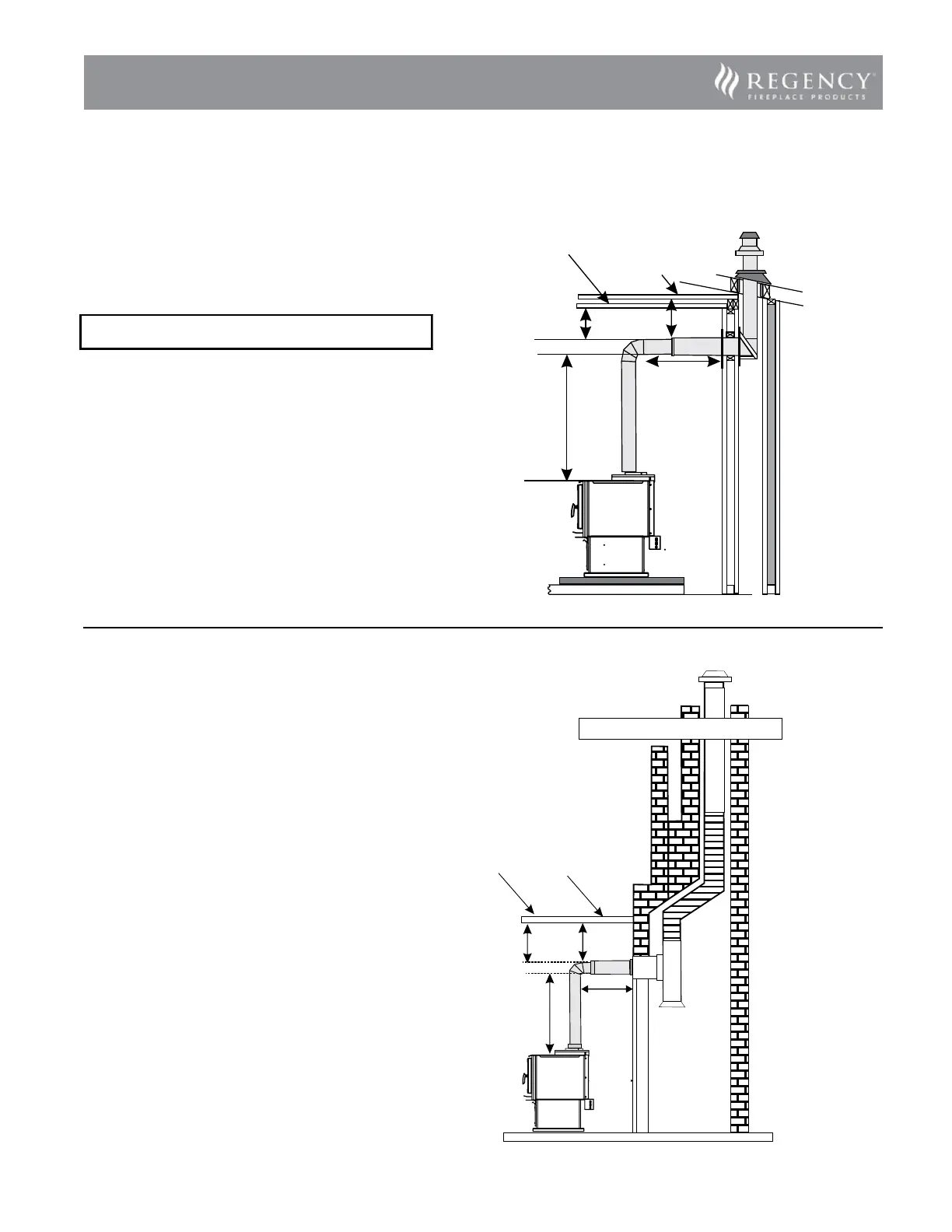 REGENCY
FIREPLACE PRODUCTS