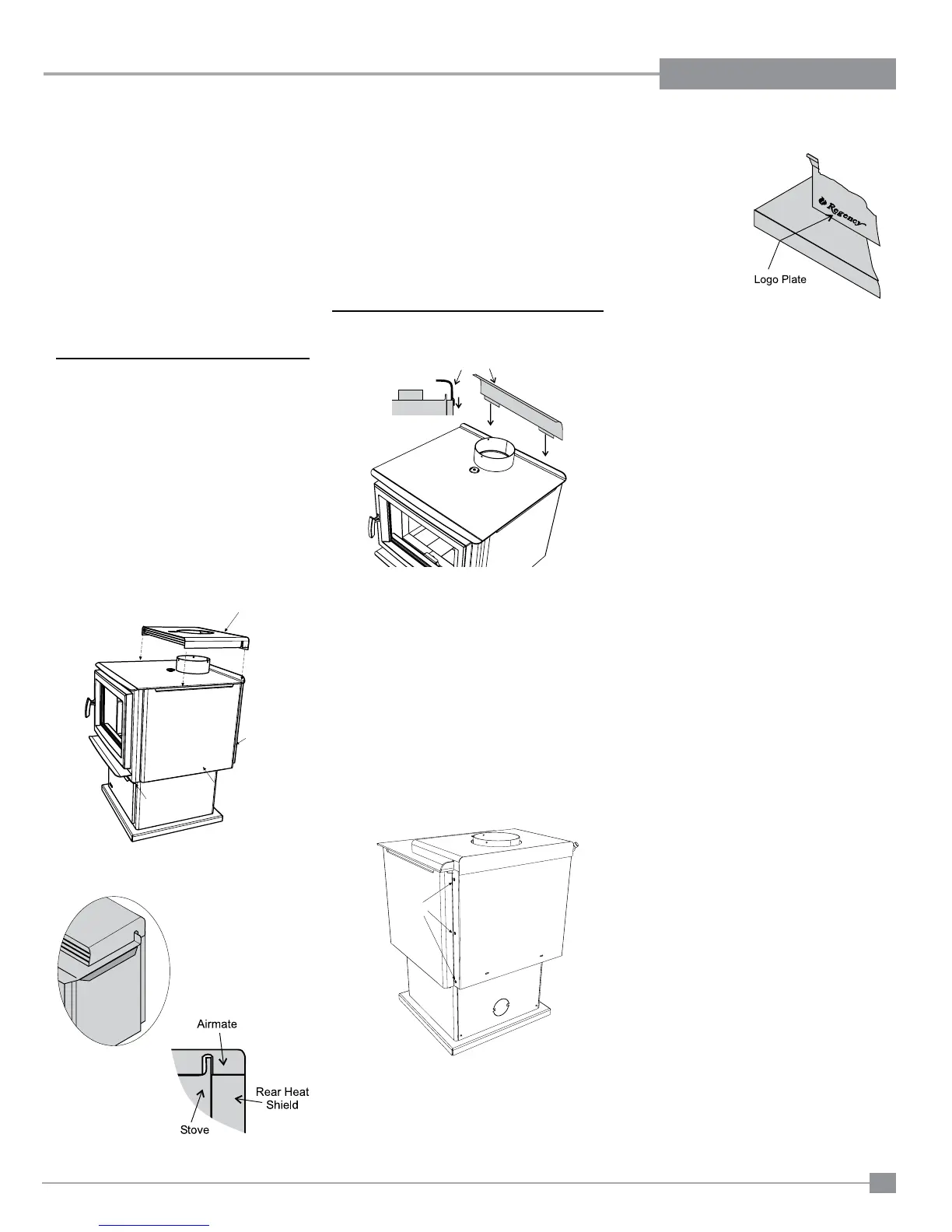 Regency

Logo Plate

Airmate

Rear Heat Shield

Stove