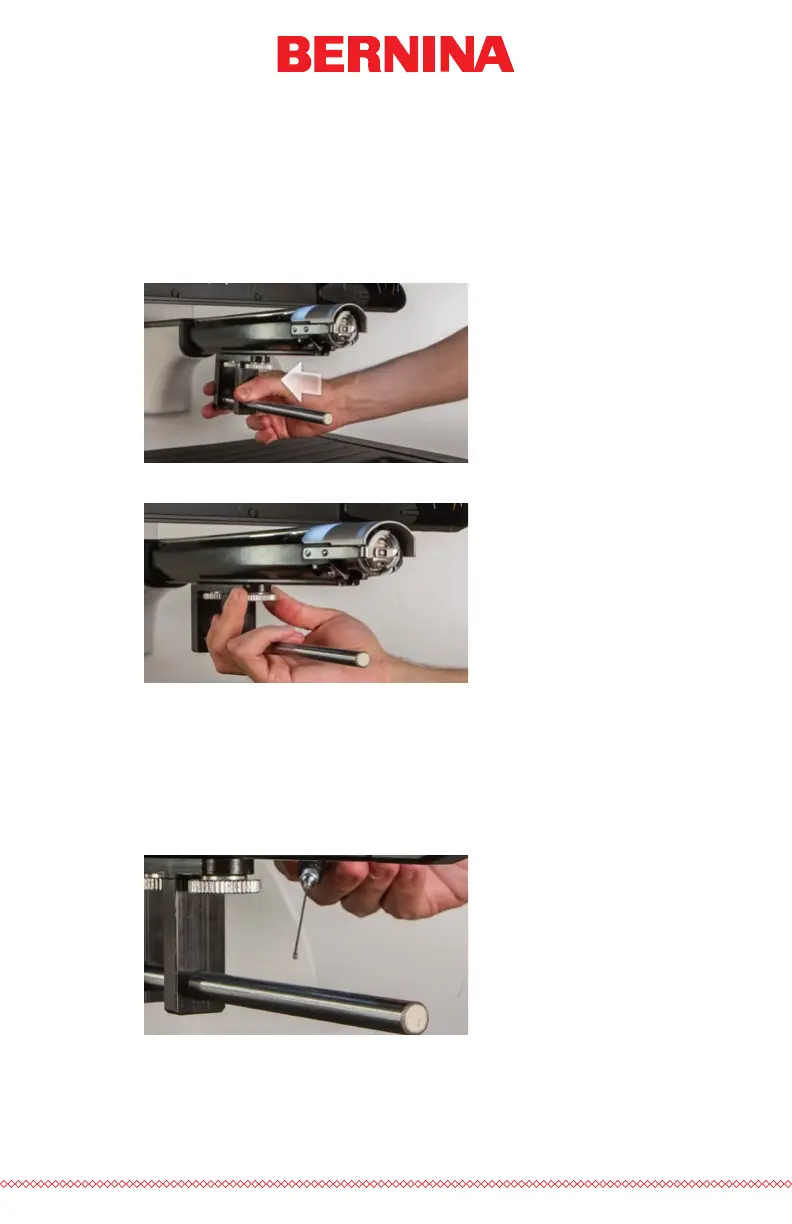 BERNINA