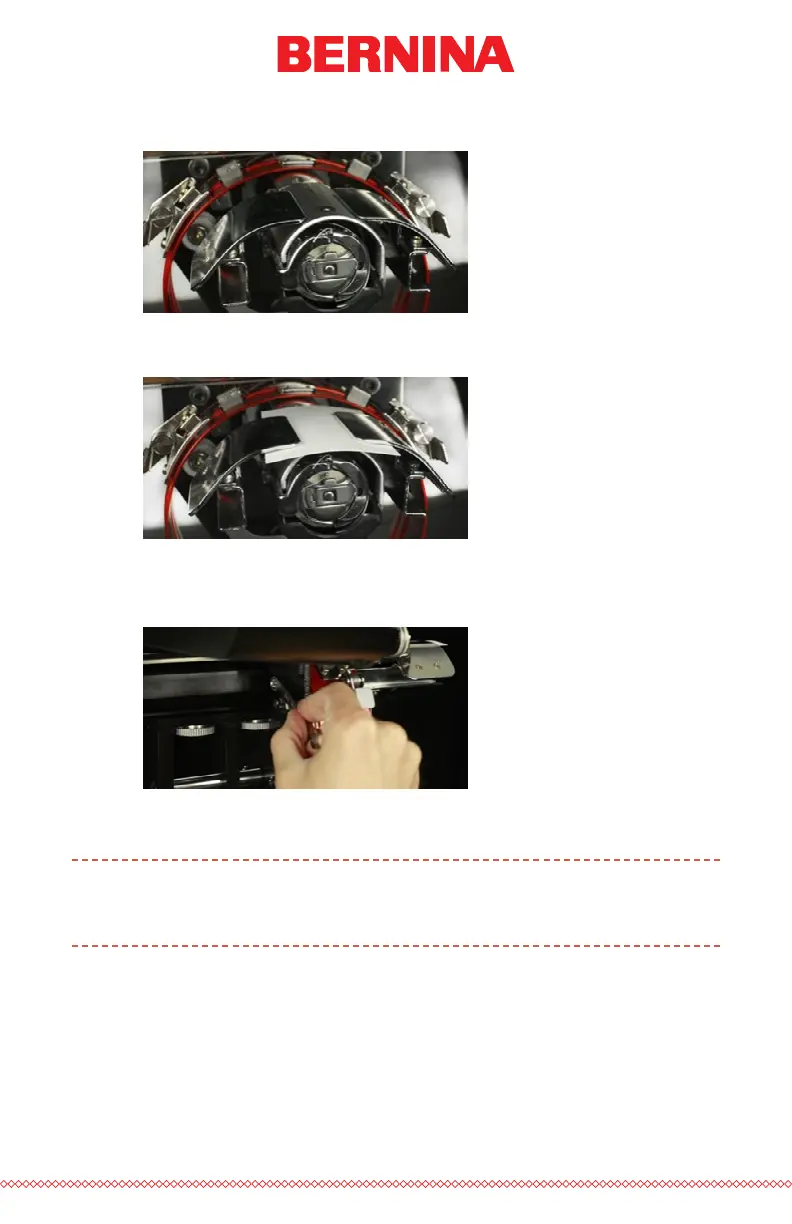 BERNINA