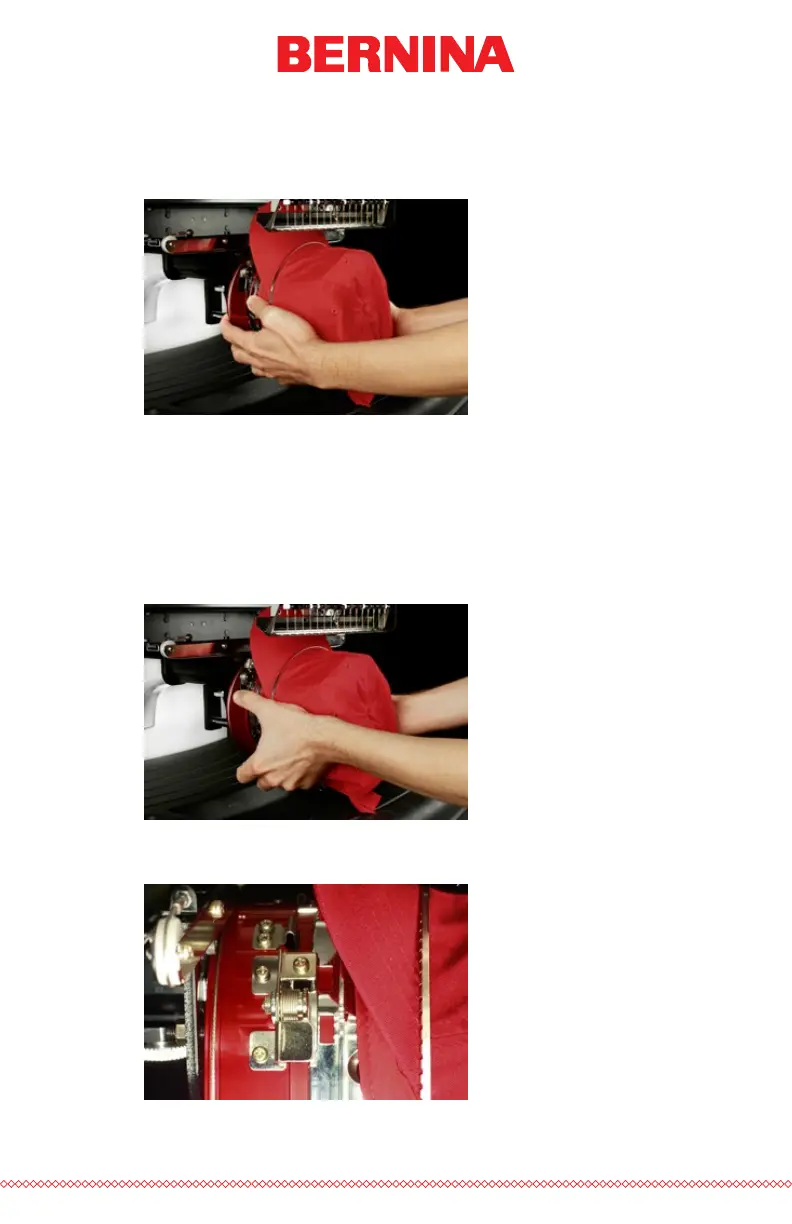 BERNINA