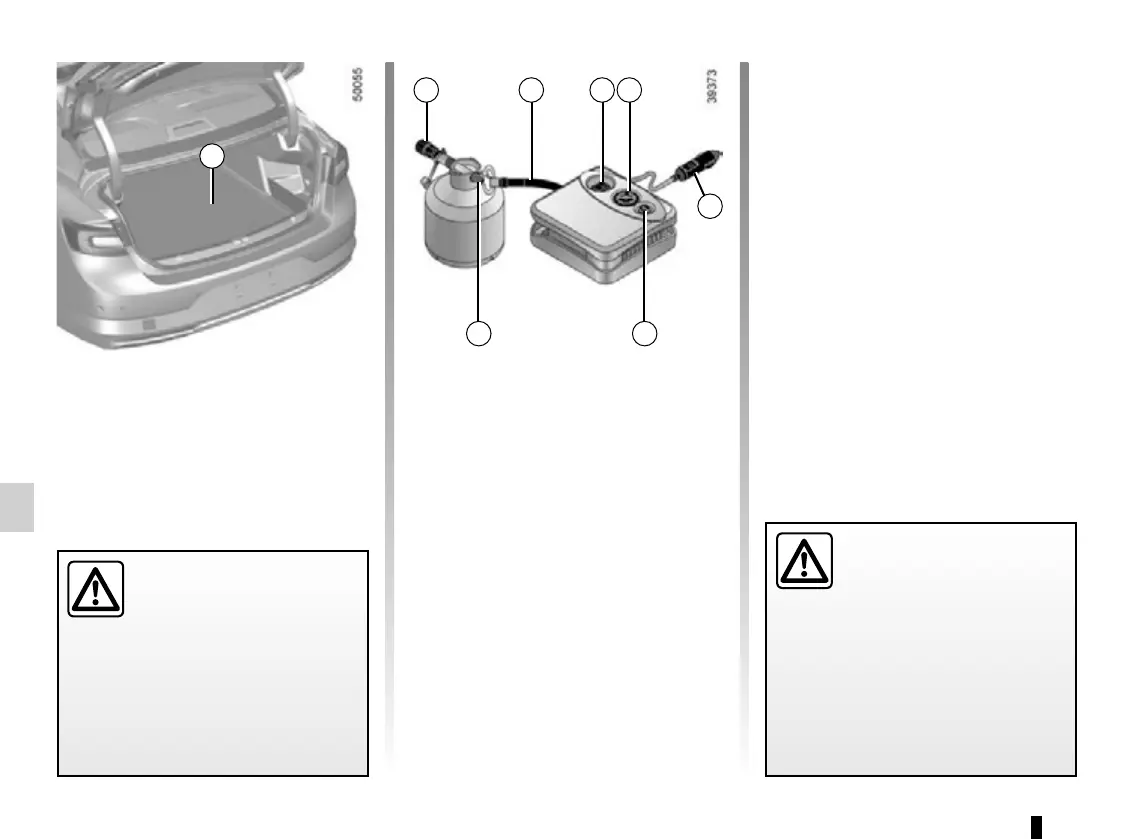 50055

39373