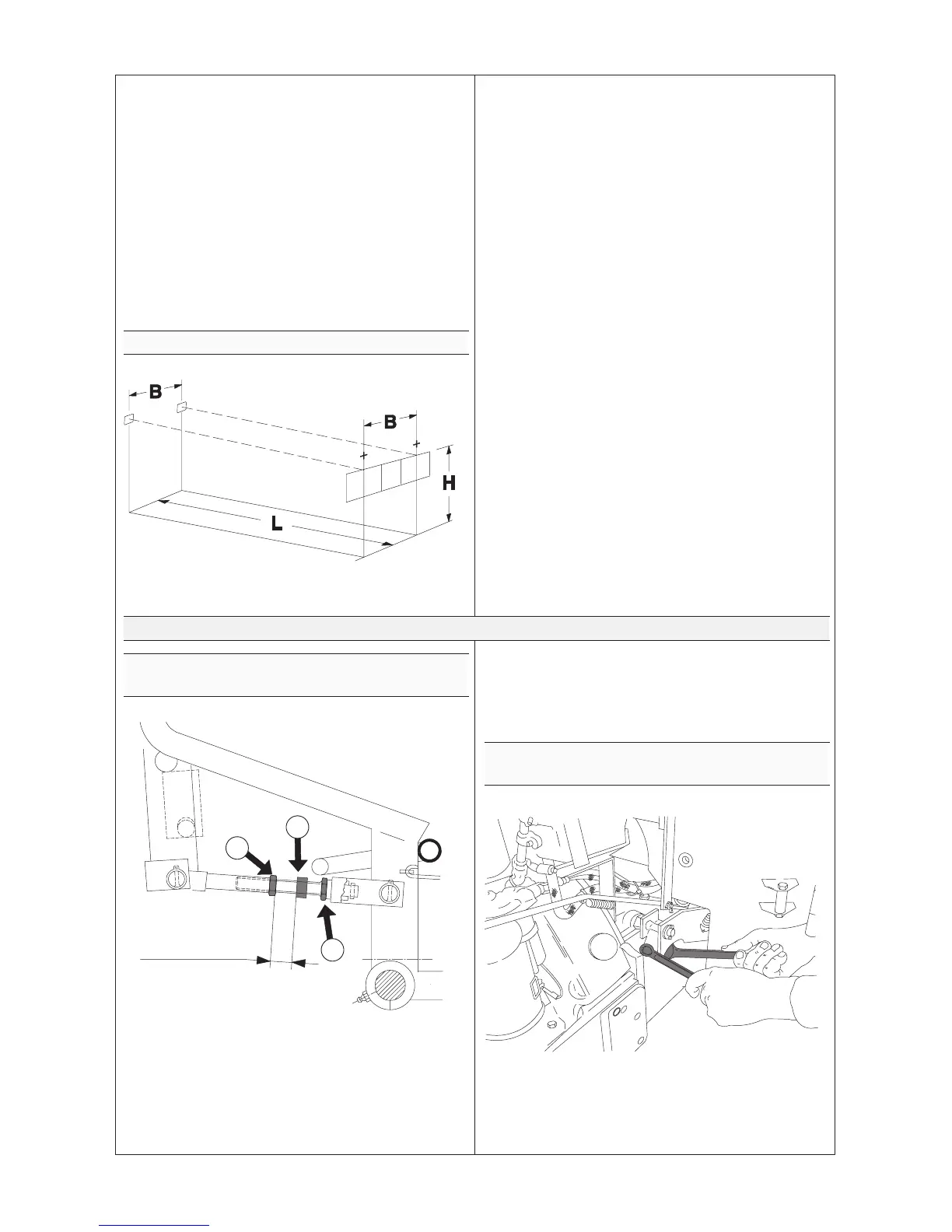 B

B

H

L