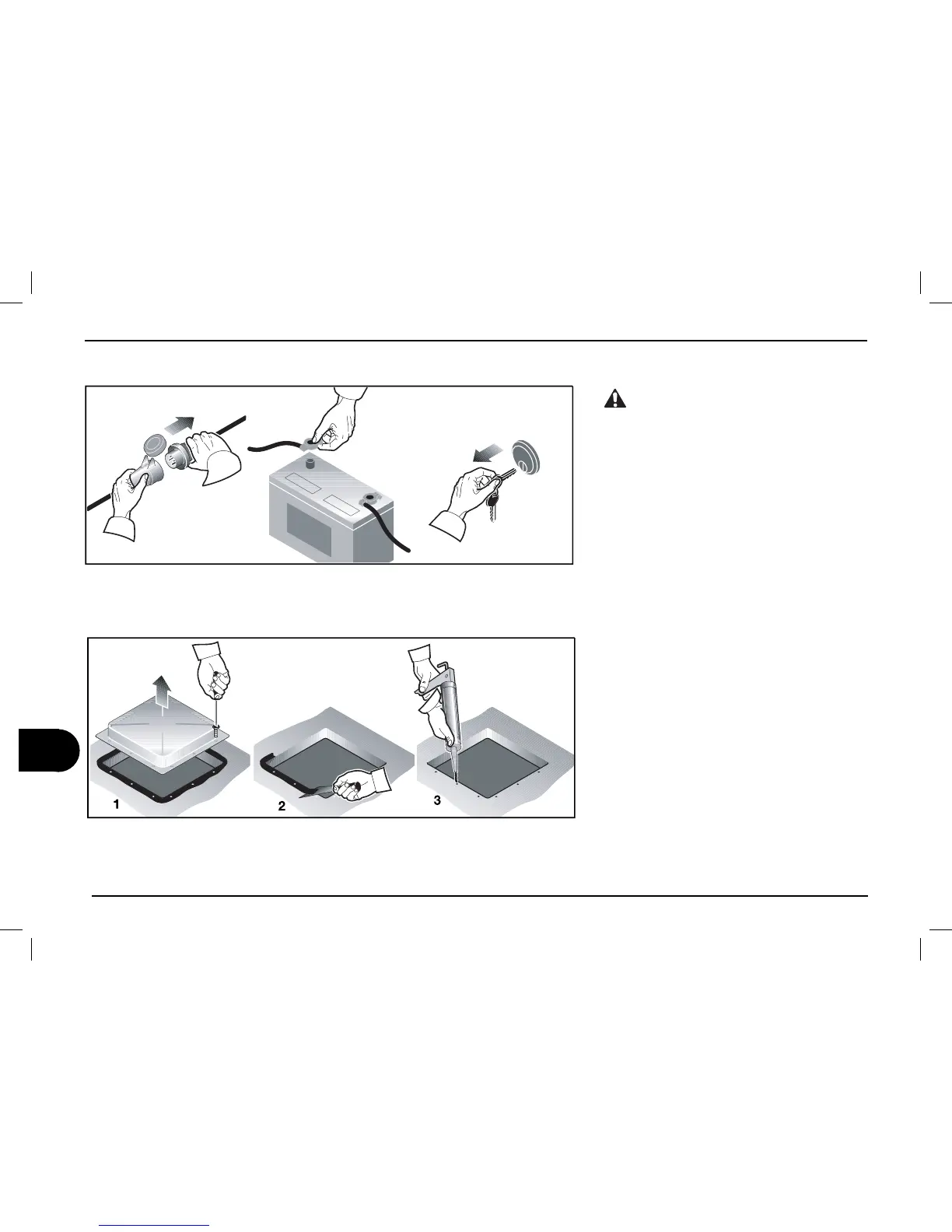 1

2

3