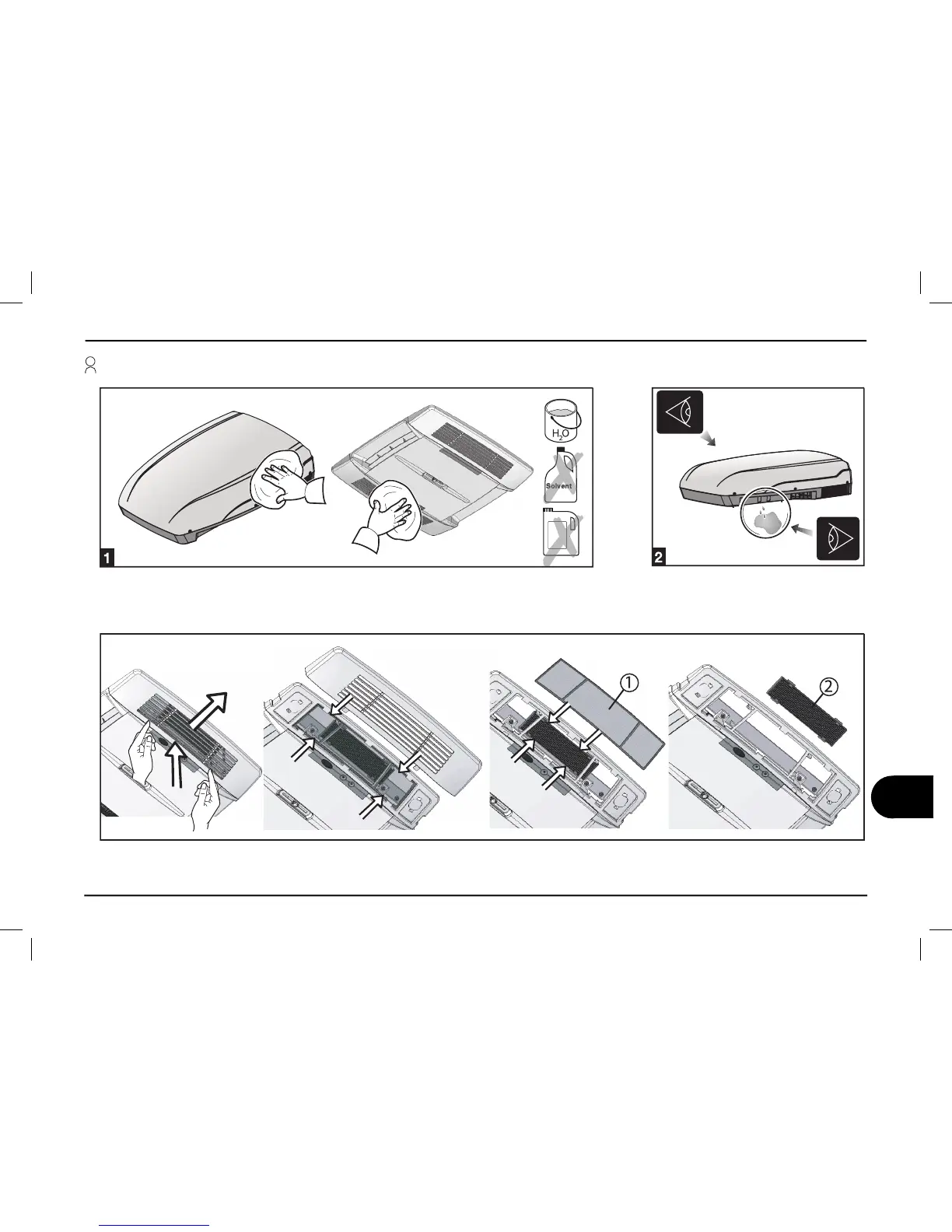 $H_2O$

Solvent

1

2

①

②