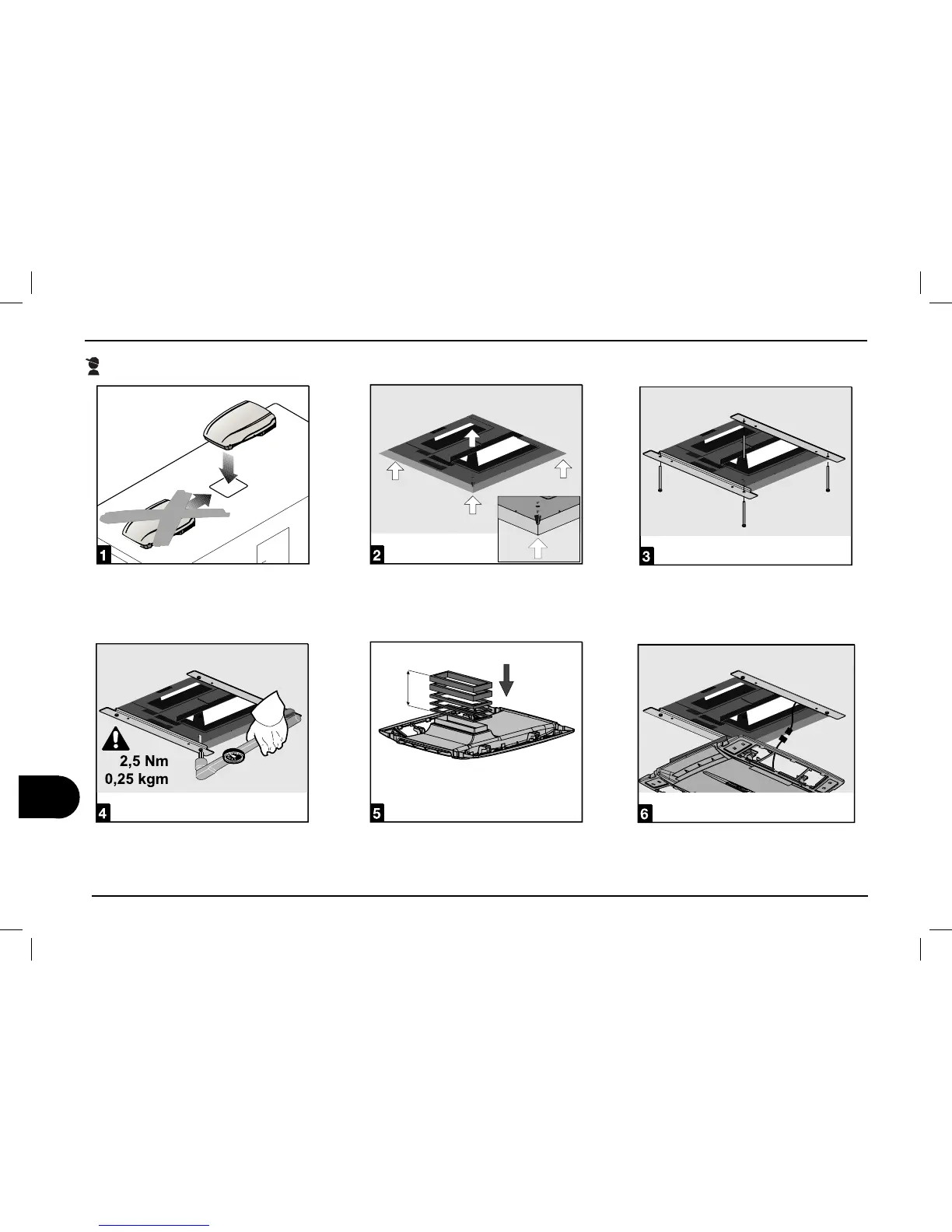 1

2

3

2,5 Nm
0,25 kgm

4

5

6