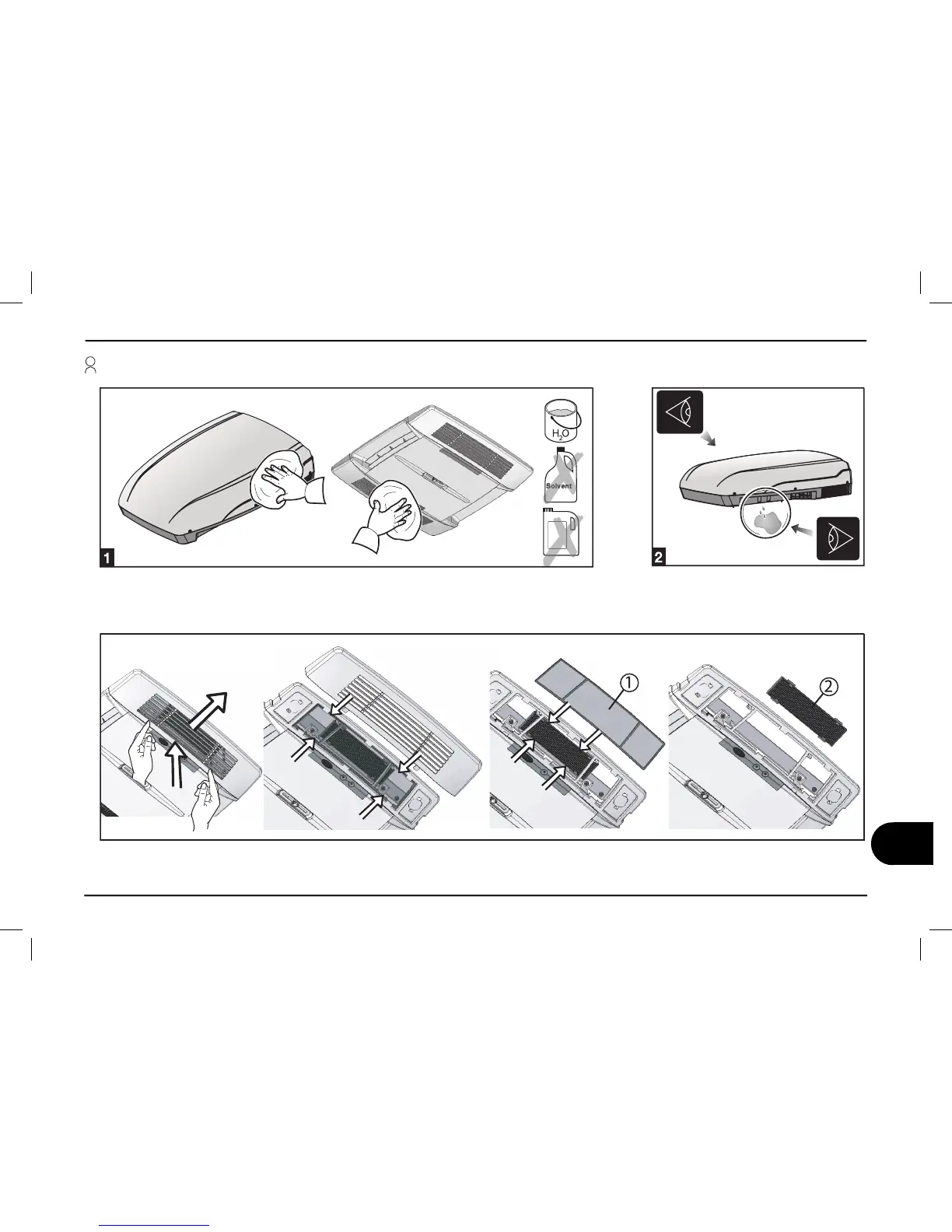 $H_2O$

Solvent

1

2

①

②