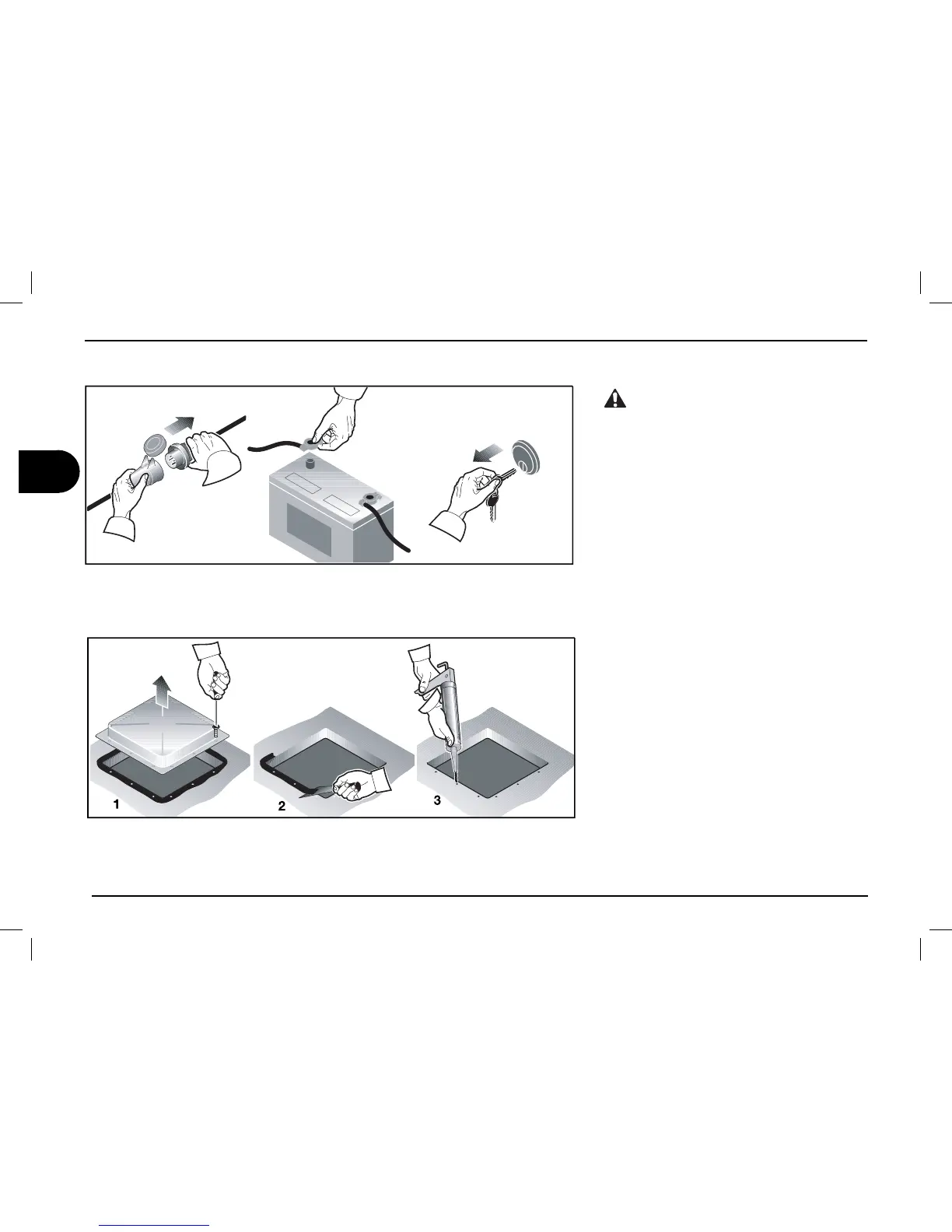 1

2

3