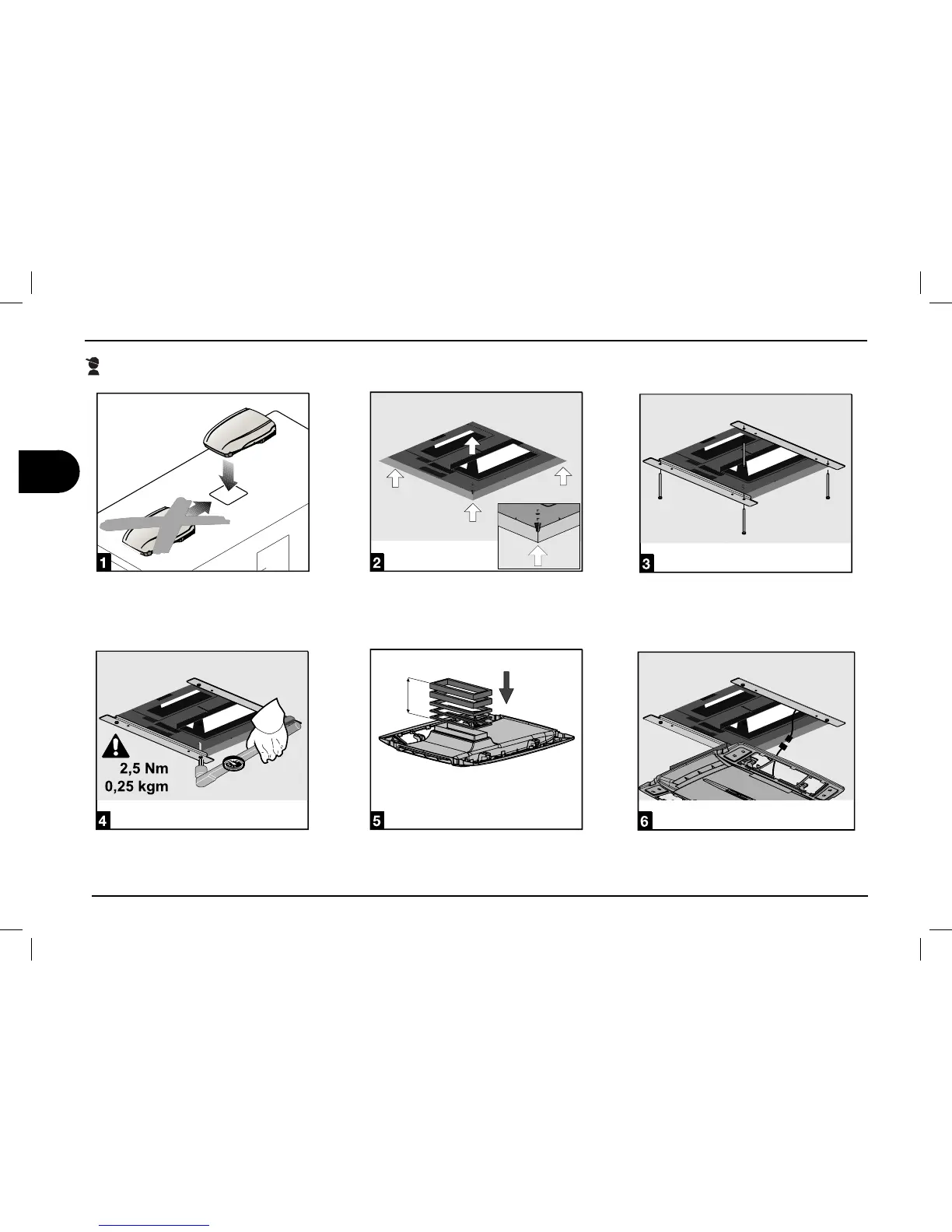 1

2

3

2,5 Nm
0,25 kgm

4

5

6