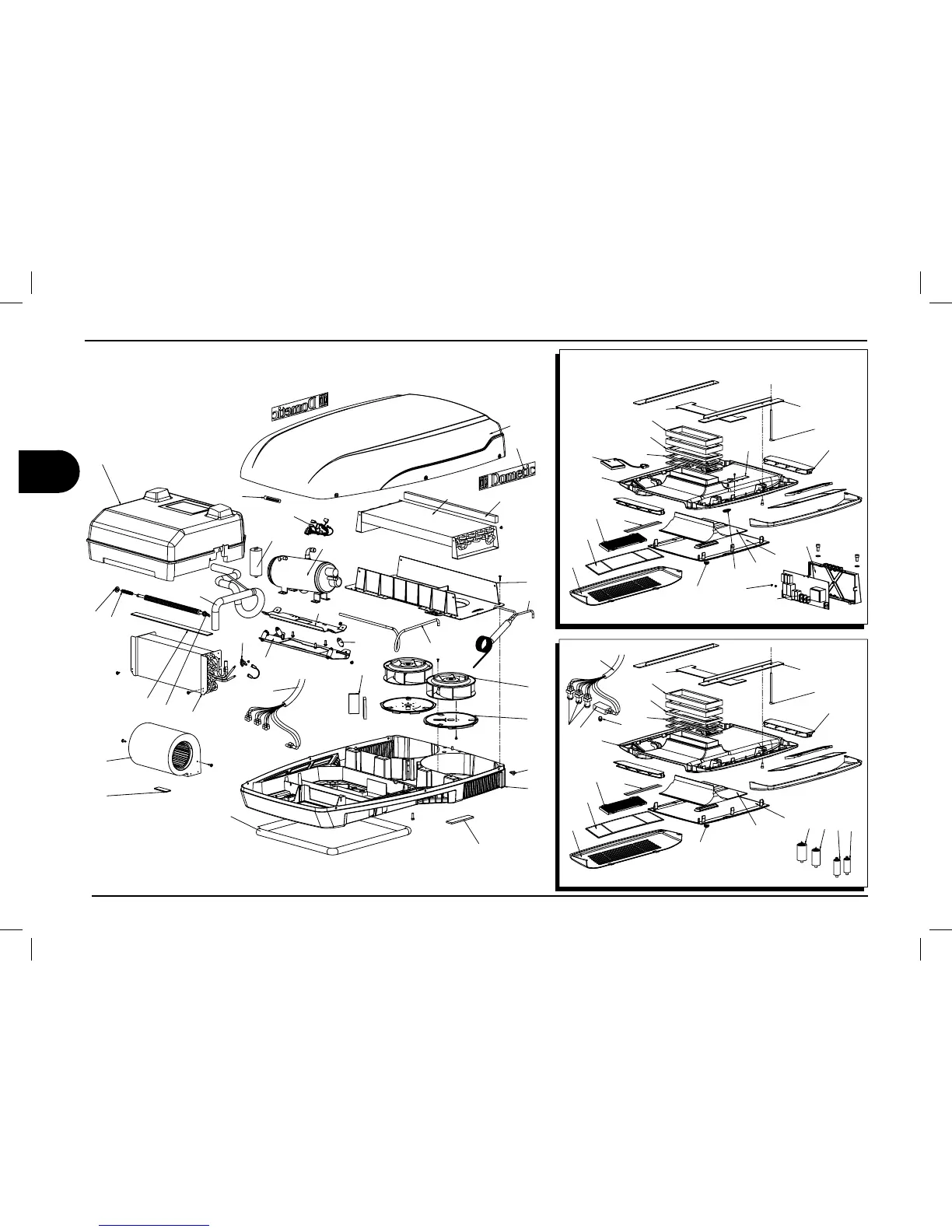 Dometic

Dometic